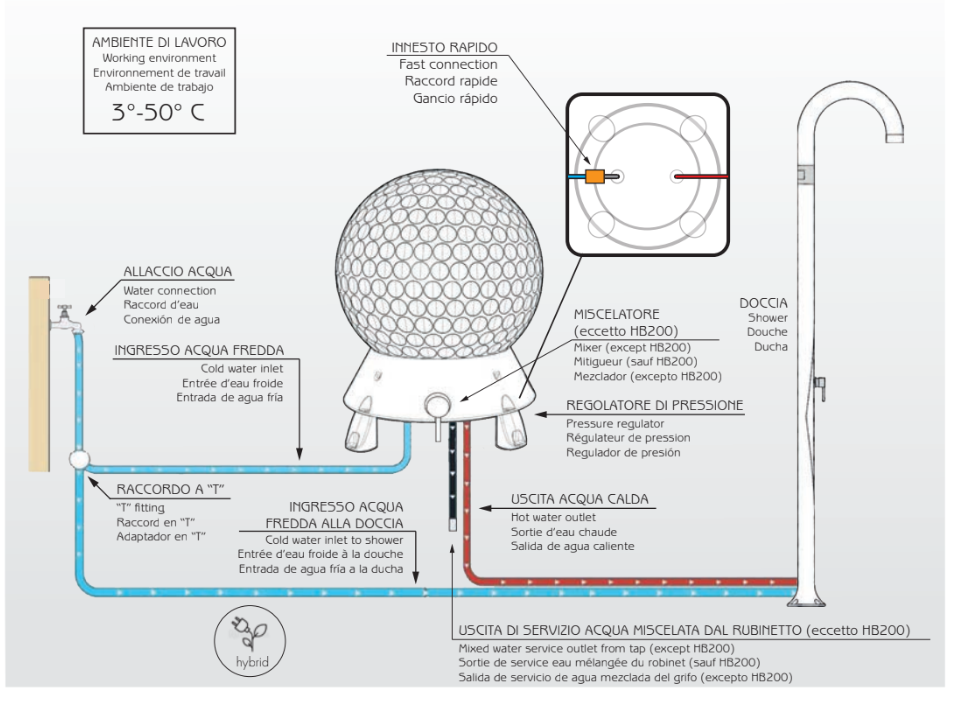 AMBIENTE DI LAVORO
Working environment
Environnement de travail
Ambiente de trabajo
3°-50° C

INNESTO RAPIDO
Fast connection
Raccord rapide
Gancio rápido

ALLACCIO ACQUA
Water connection
Raccord d'eau
Conexión de agua

INGRESSO ACQUA FREDDA
Cold water inlet
Entrée d'eau froide
Entrada de agua fría

MISCELATORE
(eccetto HB200)
Mixer (except HB200)
Mitigueur (sauf HB200)
Mezclador (excepto HB200)

DOCCIA
Shower
Douche
Ducha

REGOLATORE DI PRESSIONE
Pressure regulator
Régulateur de pression
Regulador de presión

RACCORDO A "T"
"T" fitting
Raccord en "T"
Adaptador en "T"

INGRESSO ACQUA
FREDDA ALLA DOCCIA
Cold water inlet to shower
Entrée d'eau froide à la douche
Entrada de agua fría a la ducha

USCITA ACQUA CALDA
Hot water outlet
Sortie d'eau chaude
Salida de agua caliente

hybrid

USCITA DI SERVIZIO ACQUA MISCELATA DAL RUBINETTO (eccetto HB200)
Mixed water service outlet from tap (except HB200)
Sortie de service eau mélangée du robinet (sauf HB200)
Salida de servicio de agua mezclada del grifo (excepto HB200)