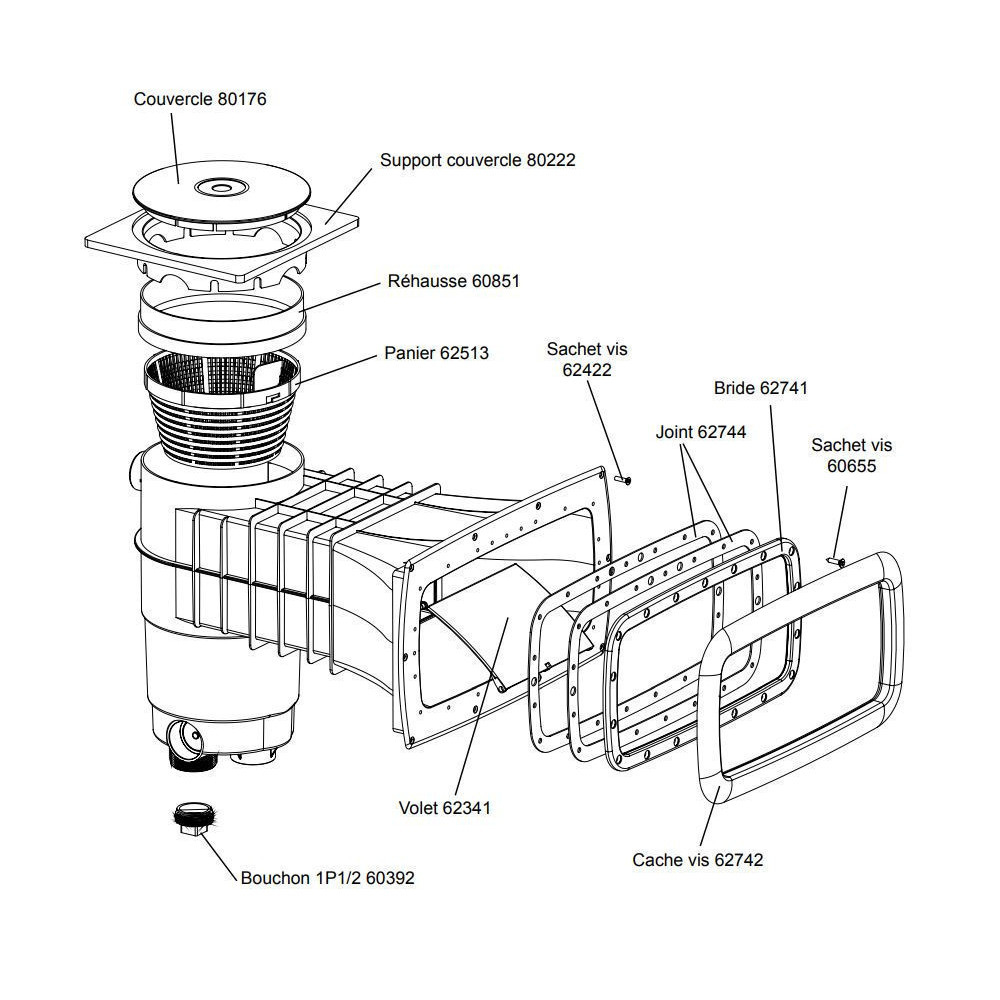 Couvercle 80176

Support couvercle 80222

Réhausse 60851

Panier 62513

Sachet vis 62422

Bride 62741

Joint 62744

Sachet vis 60655

Volet 62341

Cache vis 62742

Bouchon 1P1/2 60392