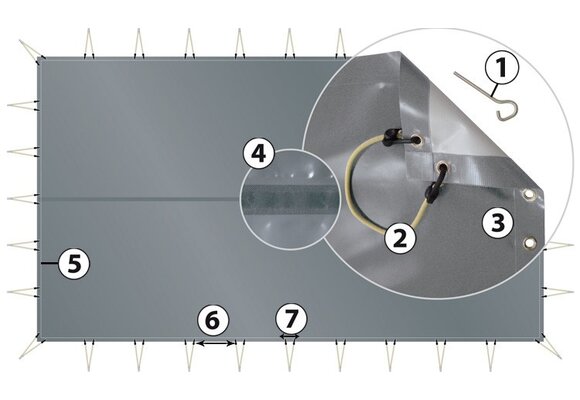 1
4
2
3
5
6
7