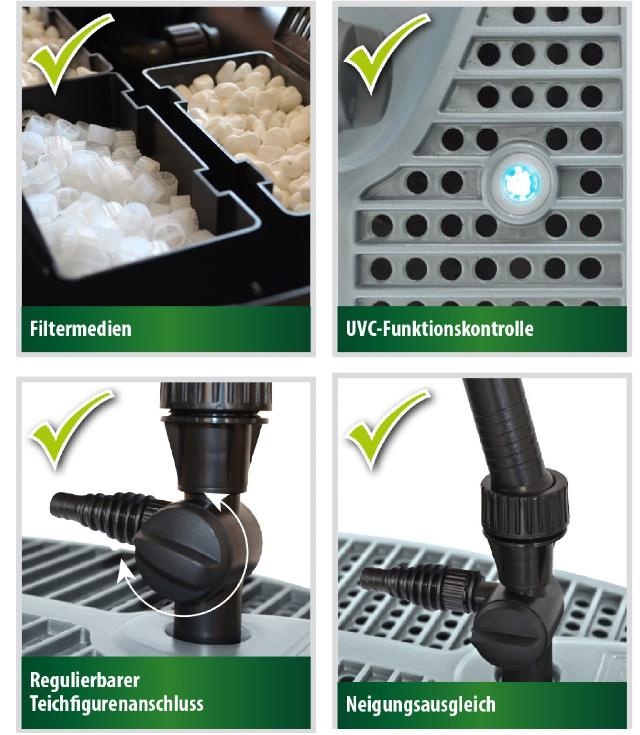 Filtermedien

UVC-Funktionskontrolle

Regulierbarer Teichfigurenanschluss

Neigungsausgleich