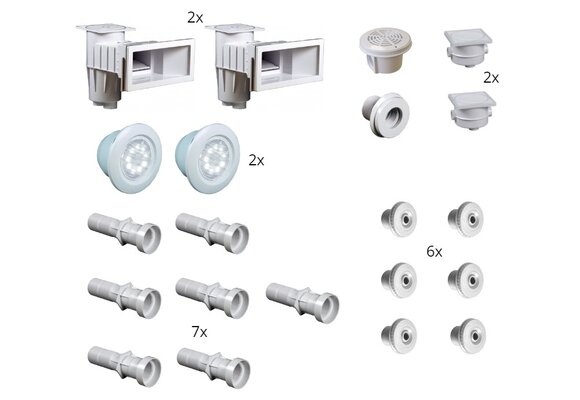 2x

2x

2x

6x

7x