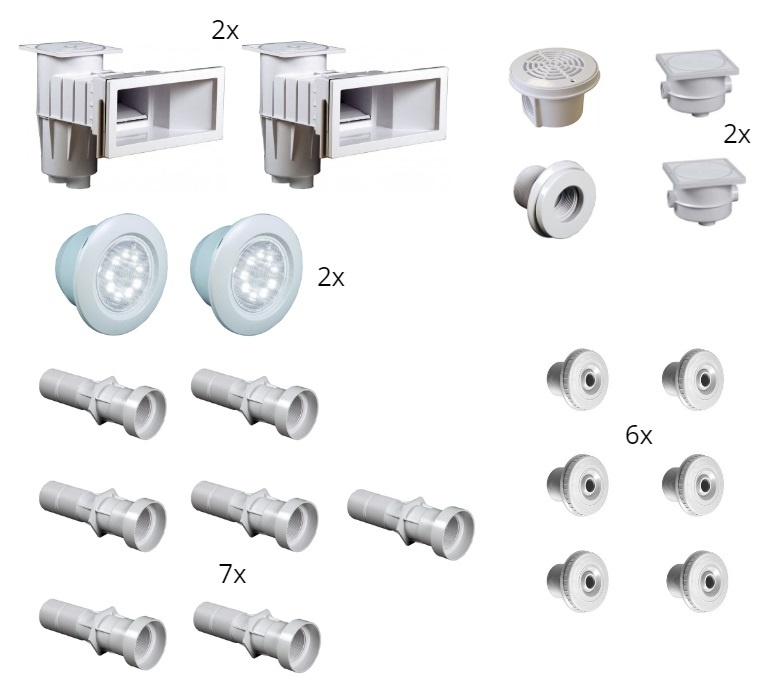 2x

2x

2x

6x

7x