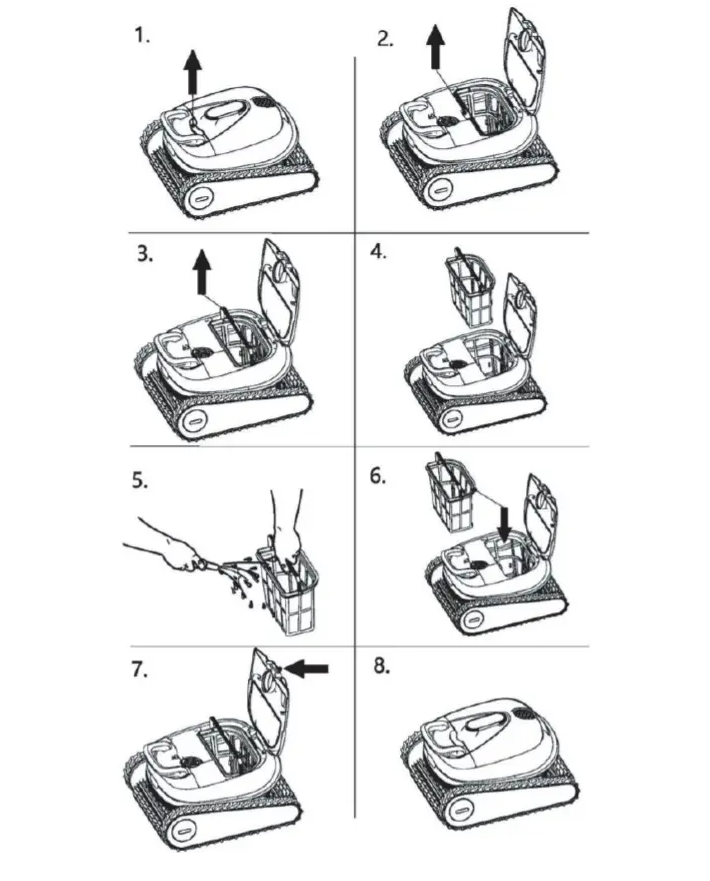 1.

2.

3.

4.

5.

6.

7.

8.