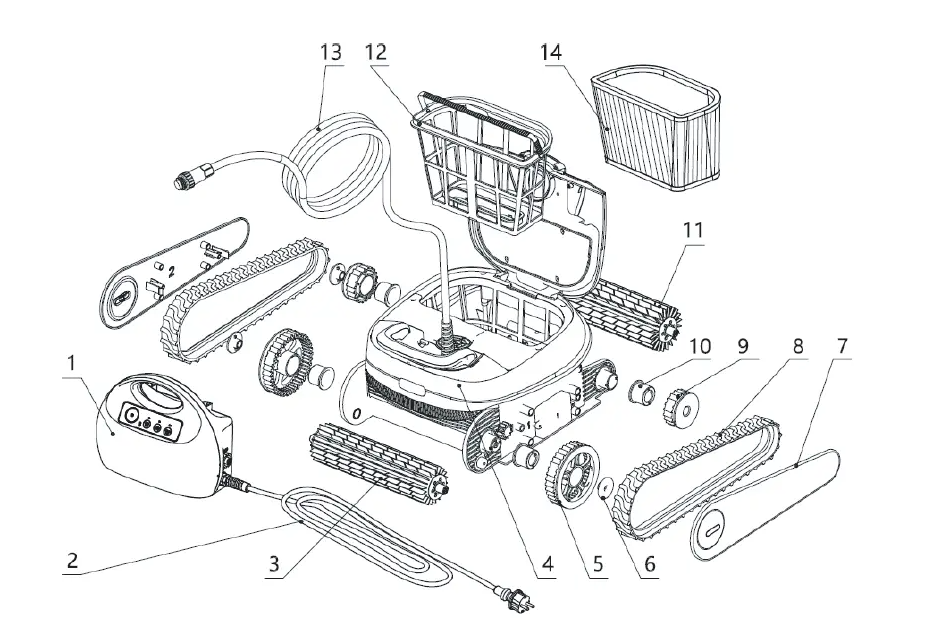 13
12
14
11
10
9
8
7
1
2
3
4
5
6