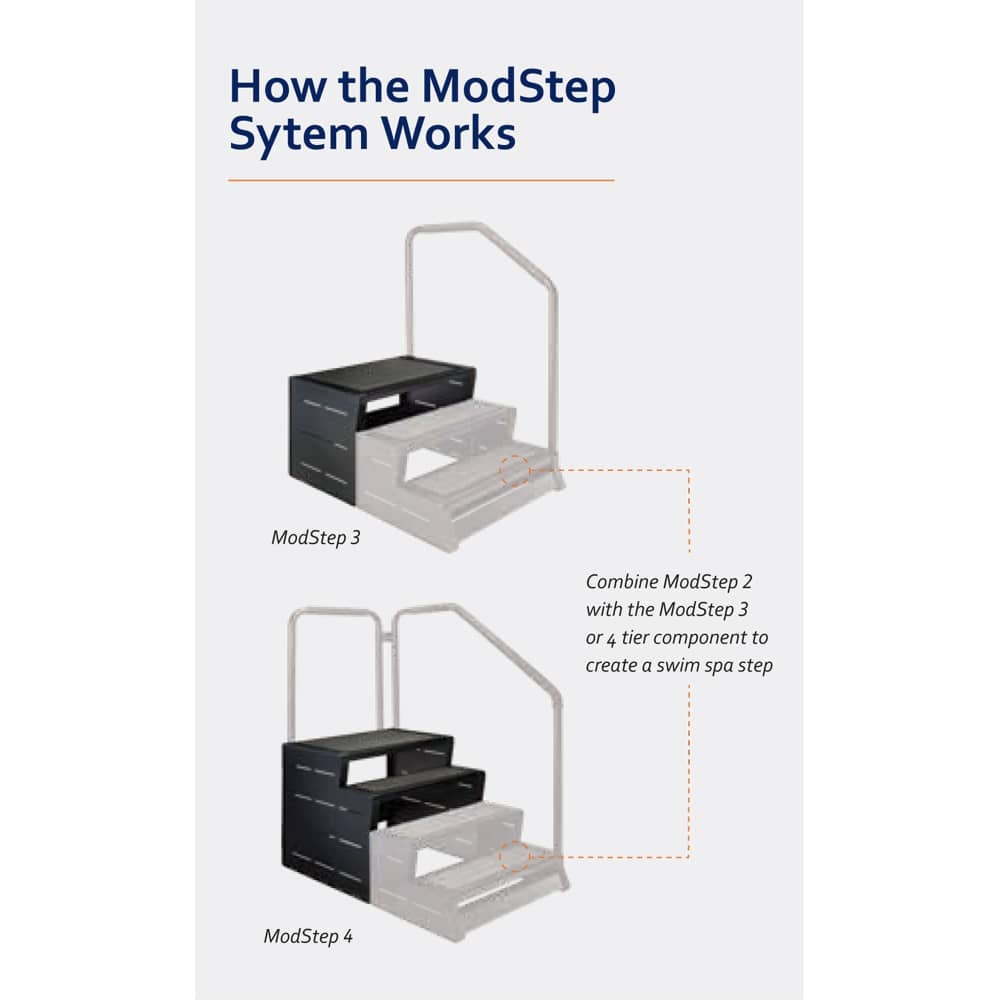 How the ModStep Sytem Works

ModStep 3

Combine ModStep 2 with the ModStep 3 or 4 tier component to create a swim spa step

ModStep 4