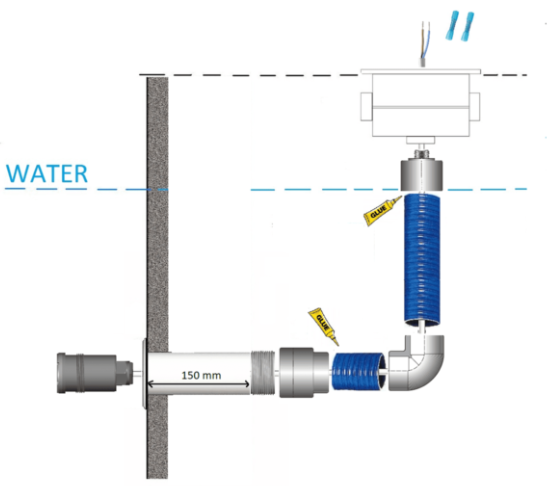 WATER

GLUE

GLUE

150 mm