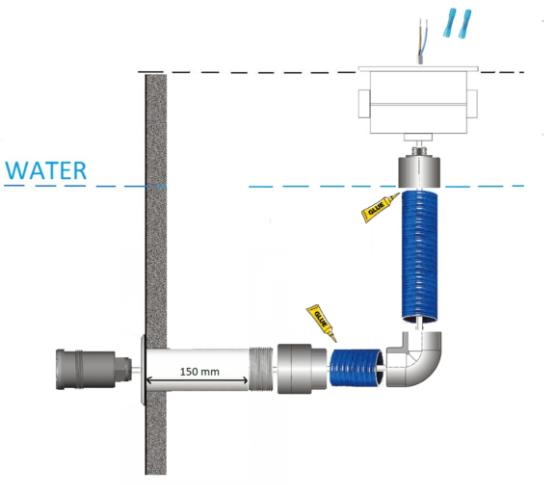 WATER

GLUE

GLUE

150 mm