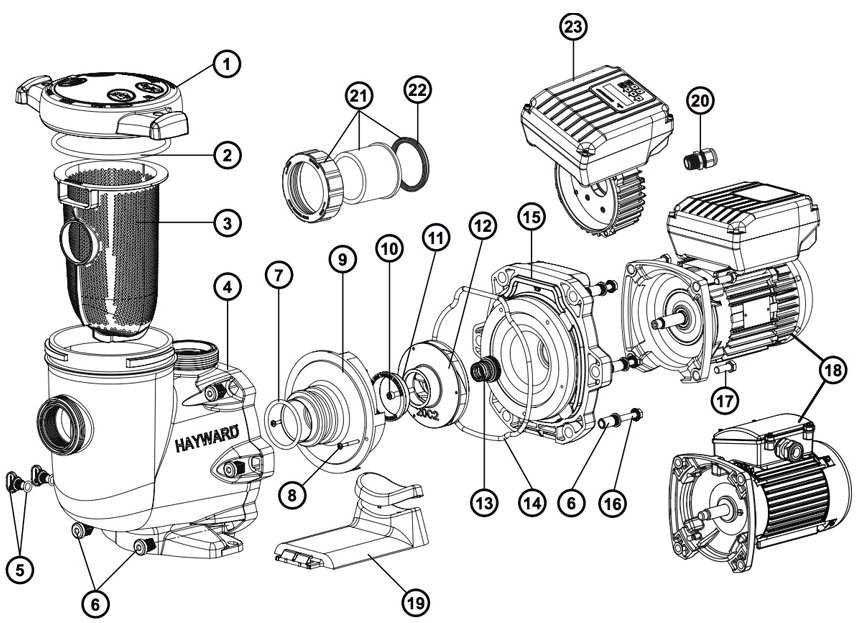 1
2
3
4
5
6
7
8
9
10
11
12
13
14
15
6
16
17
18
19
20
21
22
23
HAYWARD
2002