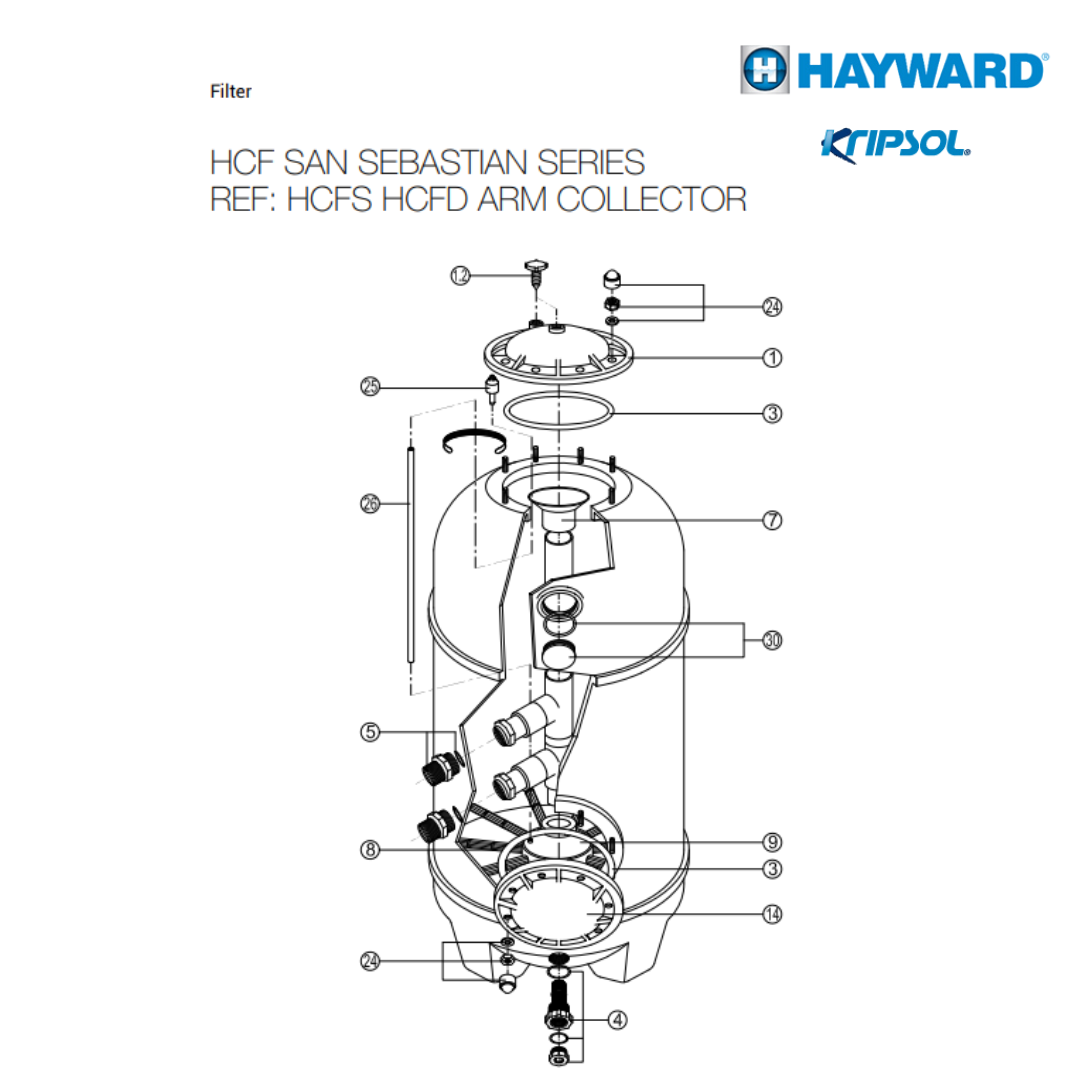 Filter

HAYWARD®

KRIPSOL®

HCF SAN SEBASTIAN SERIES
REF: HCFS HCFD ARM COLLECTOR

12
24
1
25
3
26
7
30
5
9
8
3
14
24
4