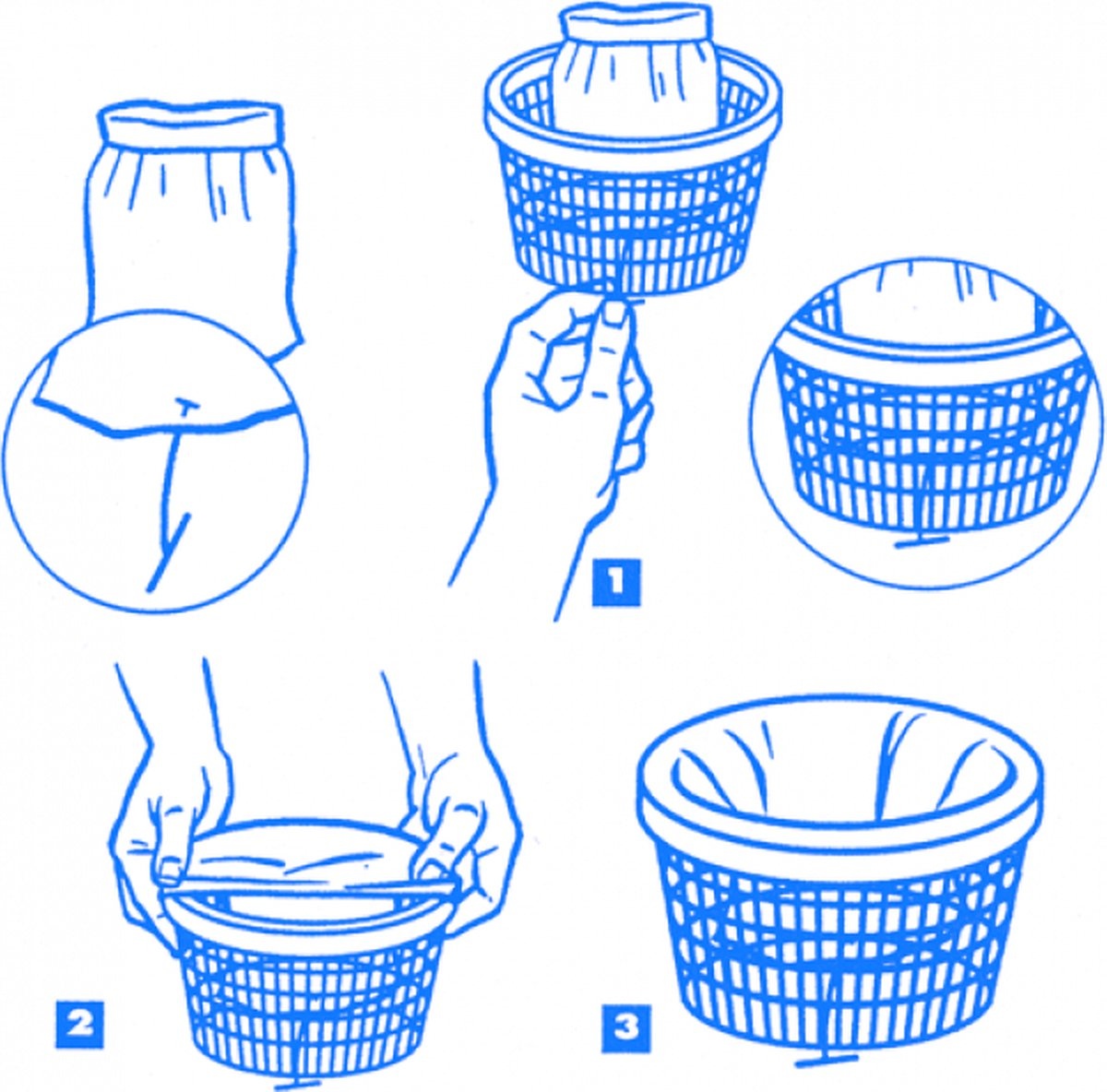 1

2

3