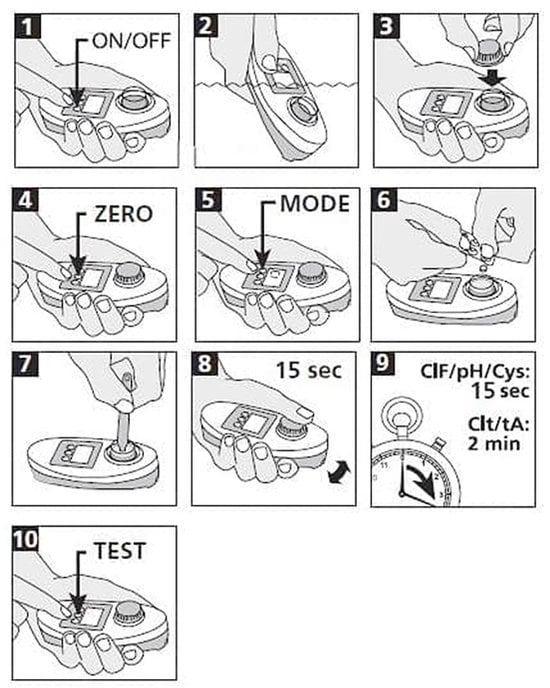 1
ON/OFF

2

3

4
ZERO

5
MODE

6

7

8
15 sec

9
ClF/pH/Cys:
15 sec
Clt/tA:
2 min
11
2
3

10
TEST