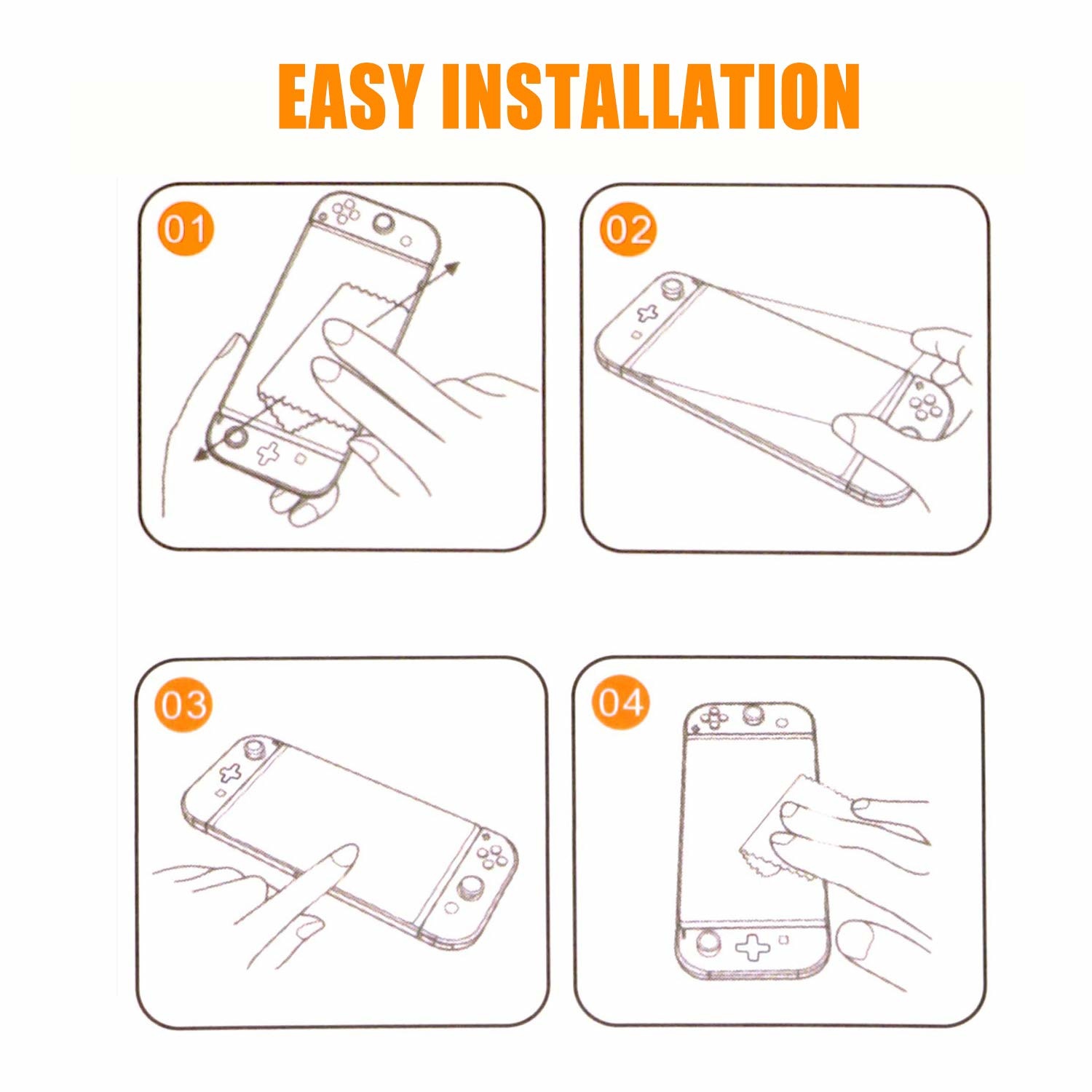 EASY INSTALLATION

01

02

03

04