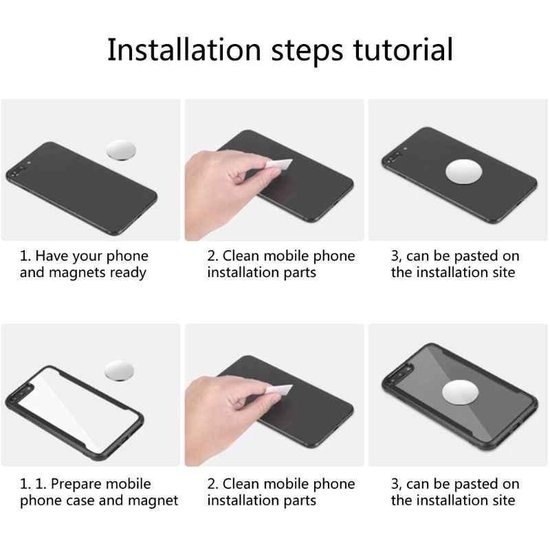 Installation steps tutorial

1. Have your phone and magnets ready

2. Clean mobile phone installation parts

3, can be pasted on the installation site

1. 1. Prepare mobile phone case and magnet

2. Clean mobile phone installation parts

3, can be pasted on the installation site