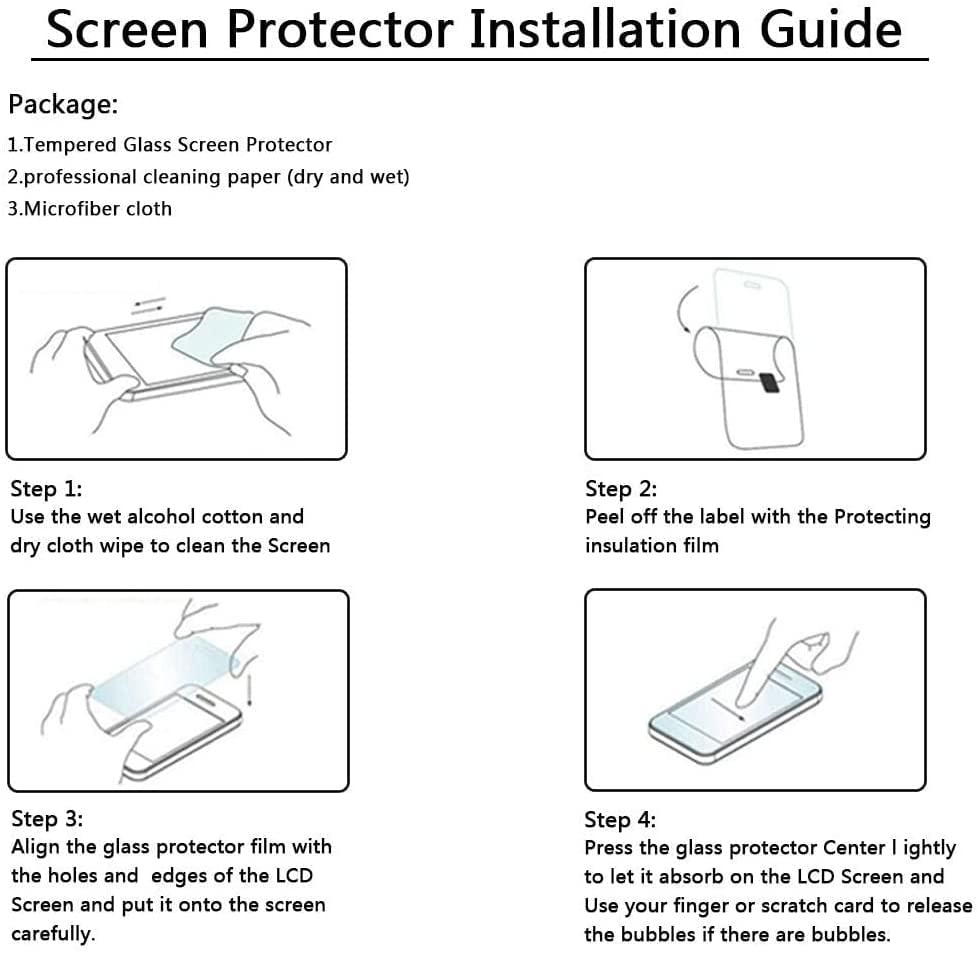 Screen Protector Installation Guide

Package:
1.Tempered Glass Screen Protector
2.professional cleaning paper (dry and wet)
3.Microfiber cloth

Step 1:
Use the wet alcohol cotton and dry cloth wipe to clean the Screen

Step 2:
Peel off the label with the Protecting insulation film

Step 3:
Align the glass protector film with the holes and edges of the LCD Screen and put it onto the screen carefully.

Step 4:
Press the glass protector Center l ightly to let it absorb on the LCD Screen and Use your finger or scratch card to release the bubbles if there are bubbles.