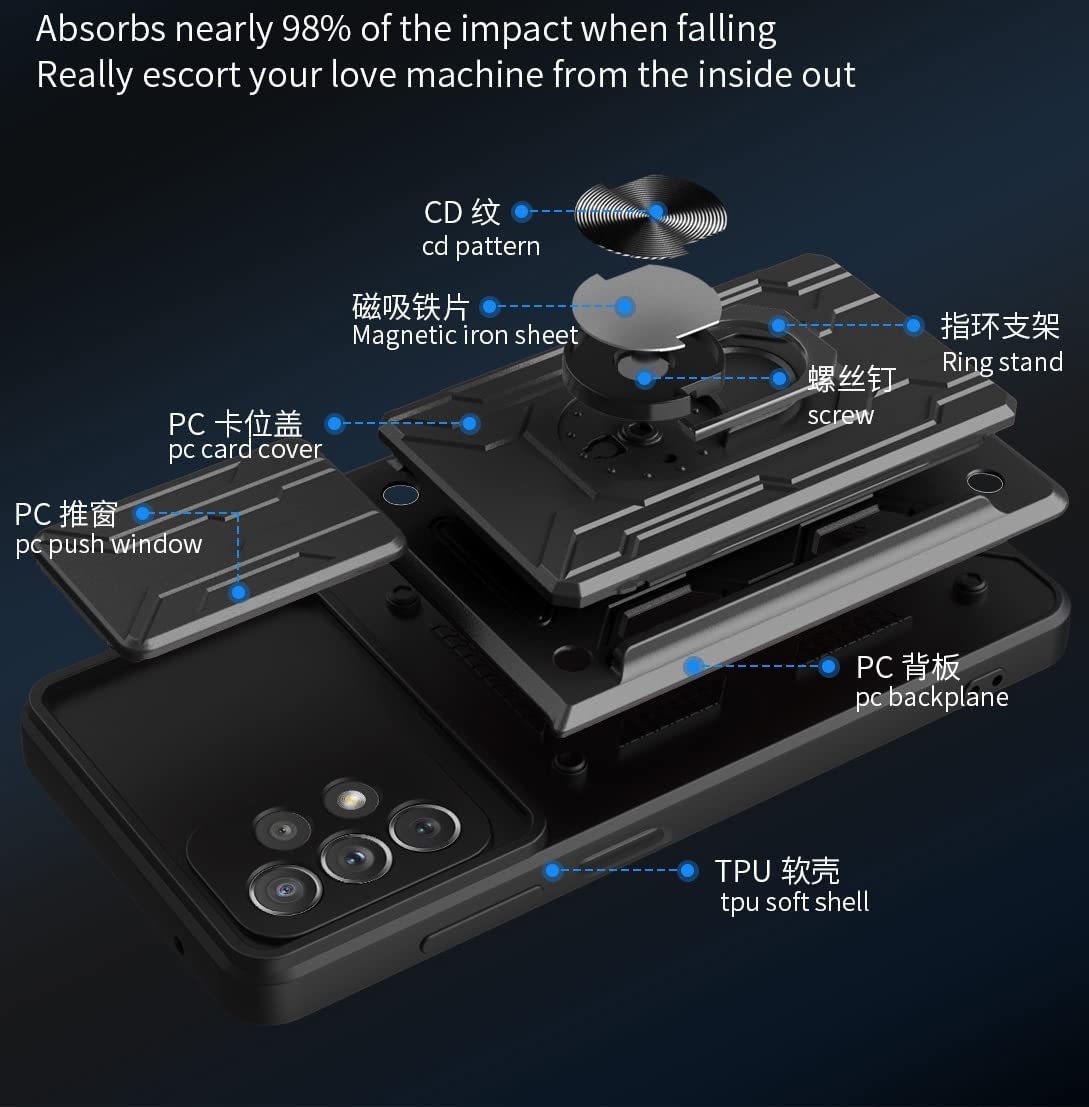 Absorbs nearly 98% of the impact when falling
Really escort your love machine from the inside out

CD 纹
cd pattern

磁吸铁片
Magnetic iron sheet

指环支架
Ring stand

螺丝钉
screw

PC 卡位盖
pc card cover

PC 推窗
pc push window

PC 背板
pc backplane

TPU 软壳
tpu soft shell