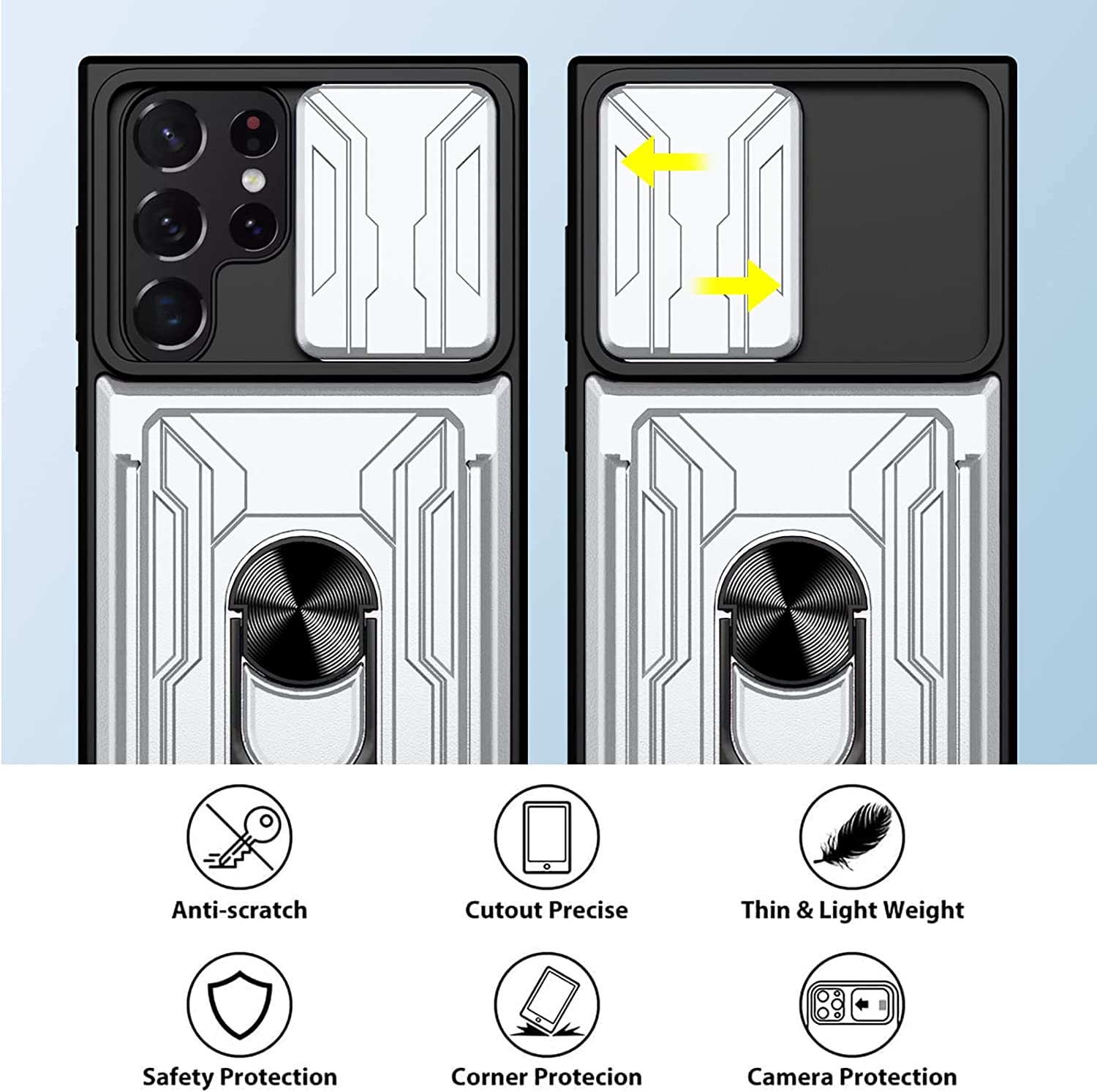 Anti-scratch

Cutout Precise

Thin & Light Weight

Safety Protection

Corner Protecion

Camera Protection