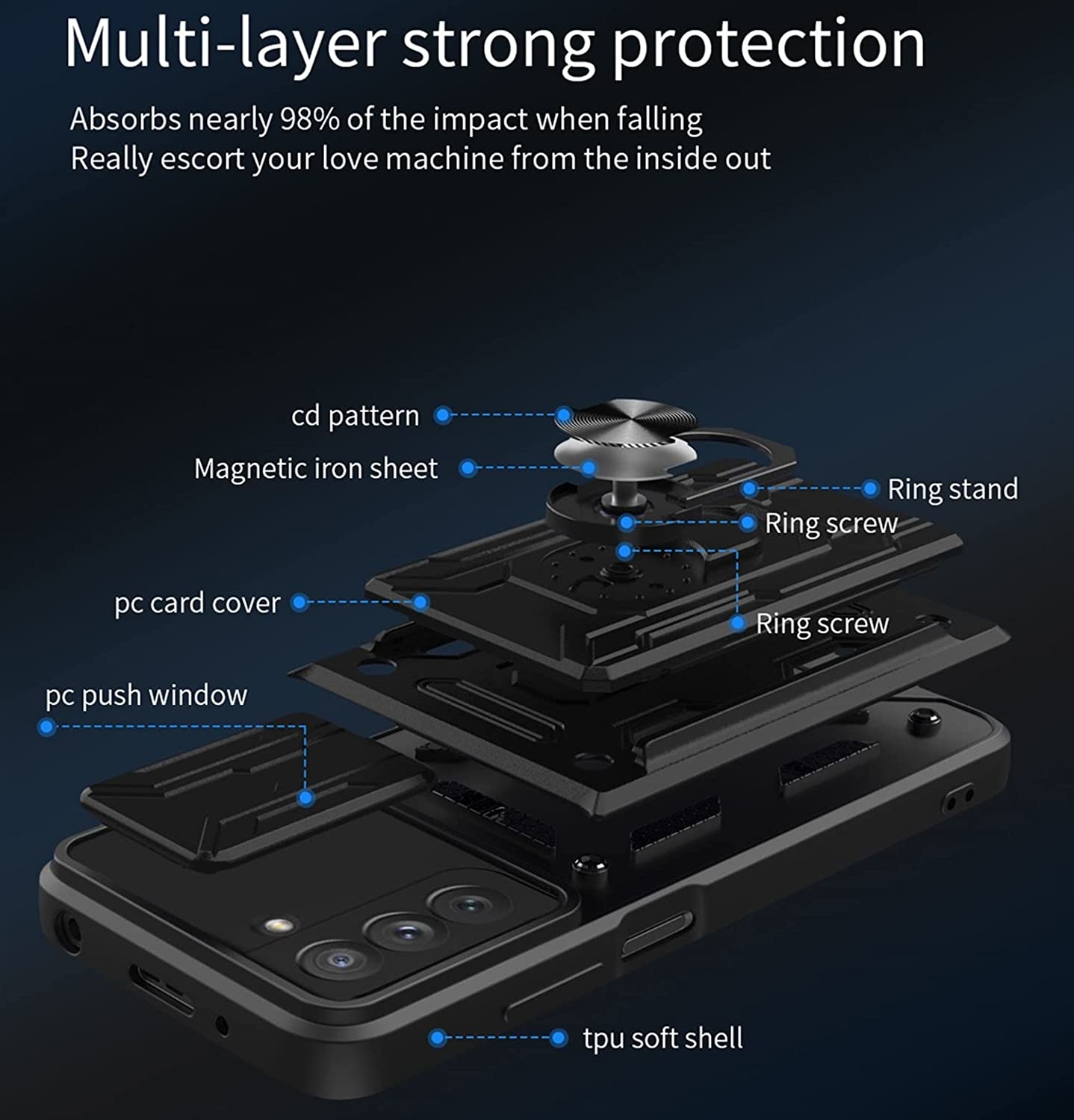 Multi-layer strong protection

Absorbs nearly 98% of the impact when falling
Really escort your love machine from the inside out

cd pattern

Magnetic iron sheet

Ring stand

Ring screw

pc card cover

Ring screw

pc push window

tpu soft shell