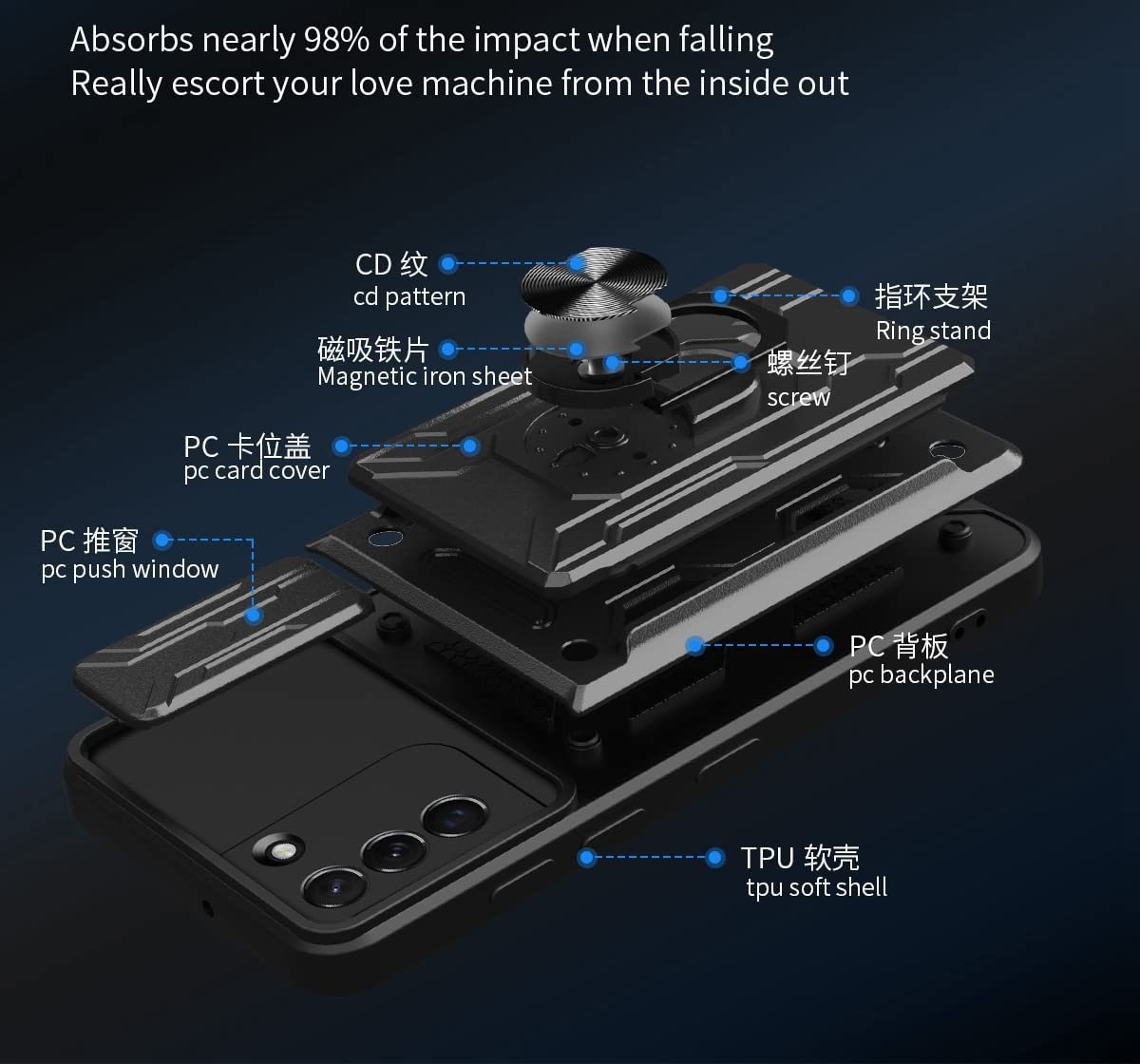 Absorbs nearly 98% of the impact when falling
Really escort your love machine from the inside out

CD 纹
cd pattern

指环支架
Ring stand

磁吸铁片
Magnetic iron sheet

螺丝钉
screw

PC 卡位盖
pc card cover

PC 推窗
pc push window

PC 背板
pc backplane

TPU 软壳
tpu soft shell