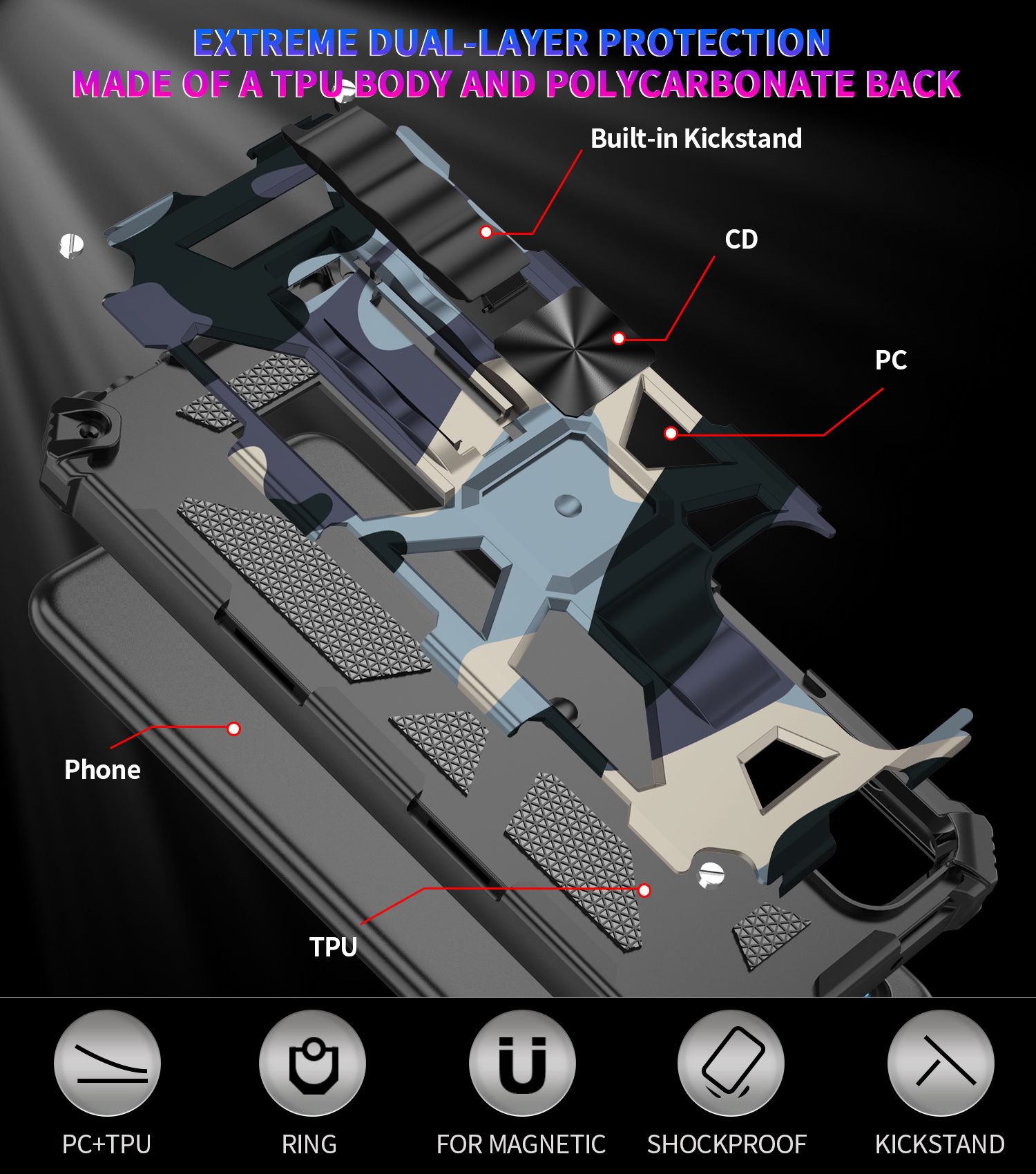 EXTREME DUAL-LAYER PROTECTION
MADE OF A TPU BODY AND POLYCARBONATE BACK

Built-in Kickstand

CD

PC

Phone

TPU

PC+TPU

RING

FOR MAGNETIC

SHOCKPROOF

KICKSTAND