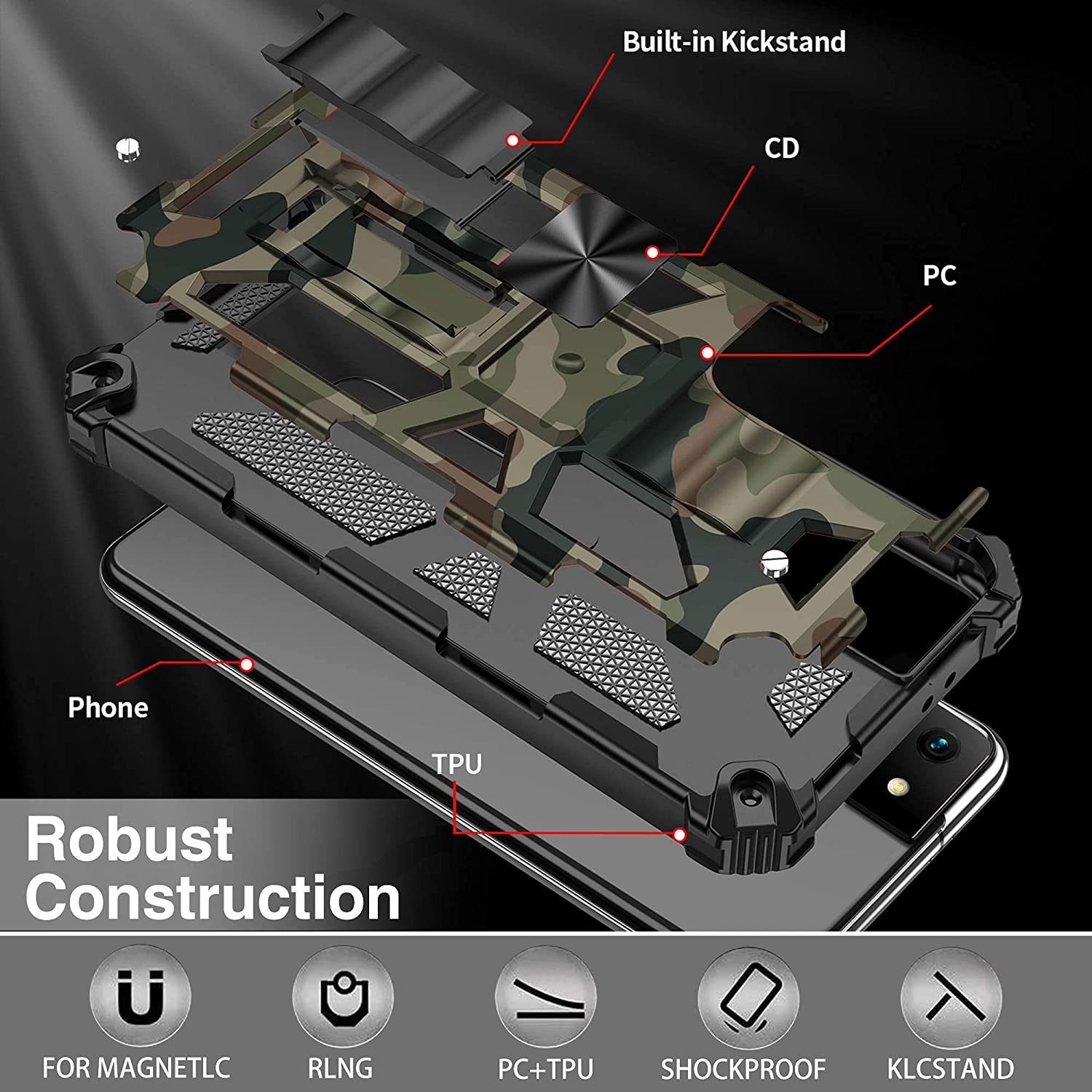 Built-in Kickstand

CD

PC

Phone

TPU

Robust Construction

FOR MAGNETLC

RLNG

PC+TPU

SHOCKPROOF

KLCSTAND