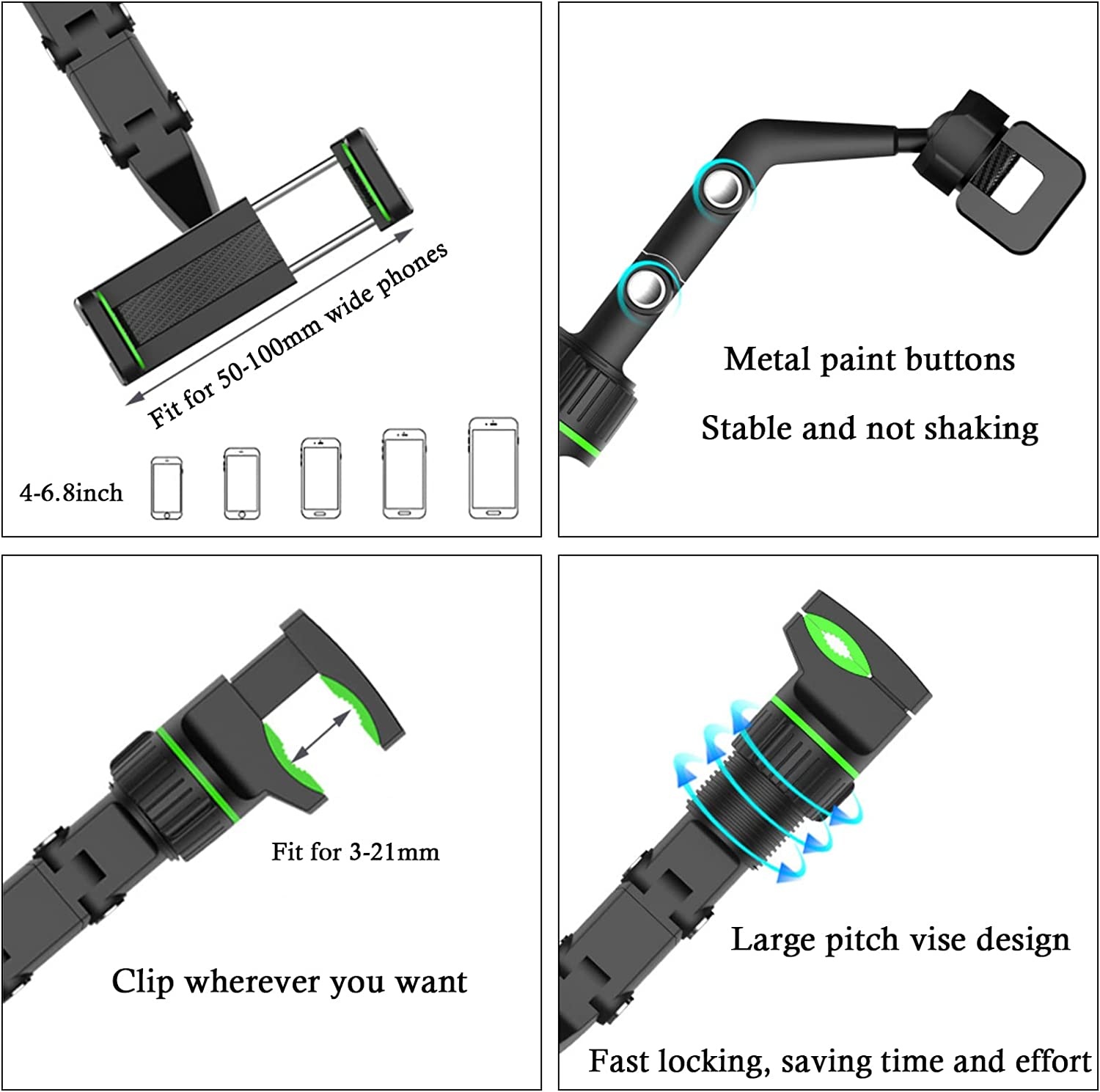 Fit for 50-100mm wide phones

4-6.8inch

Metal paint buttons

Stable and not shaking

Fit for 3-21mm

Clip wherever you want

Large pitch vise design

Fast locking, saving time and effort