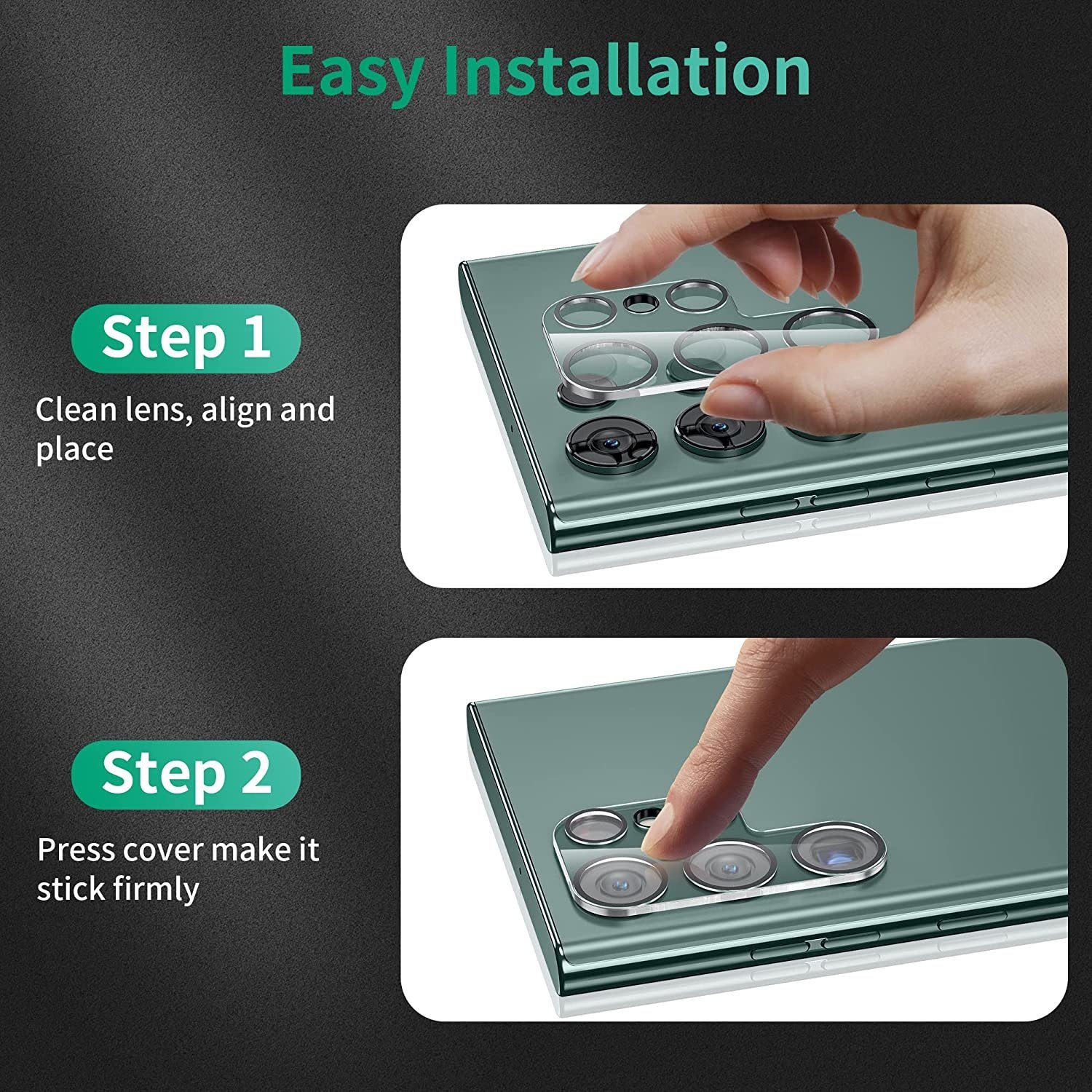 Easy Installation

Step 1

Clean lens, align and place

Step 2

Press cover make it stick firmly