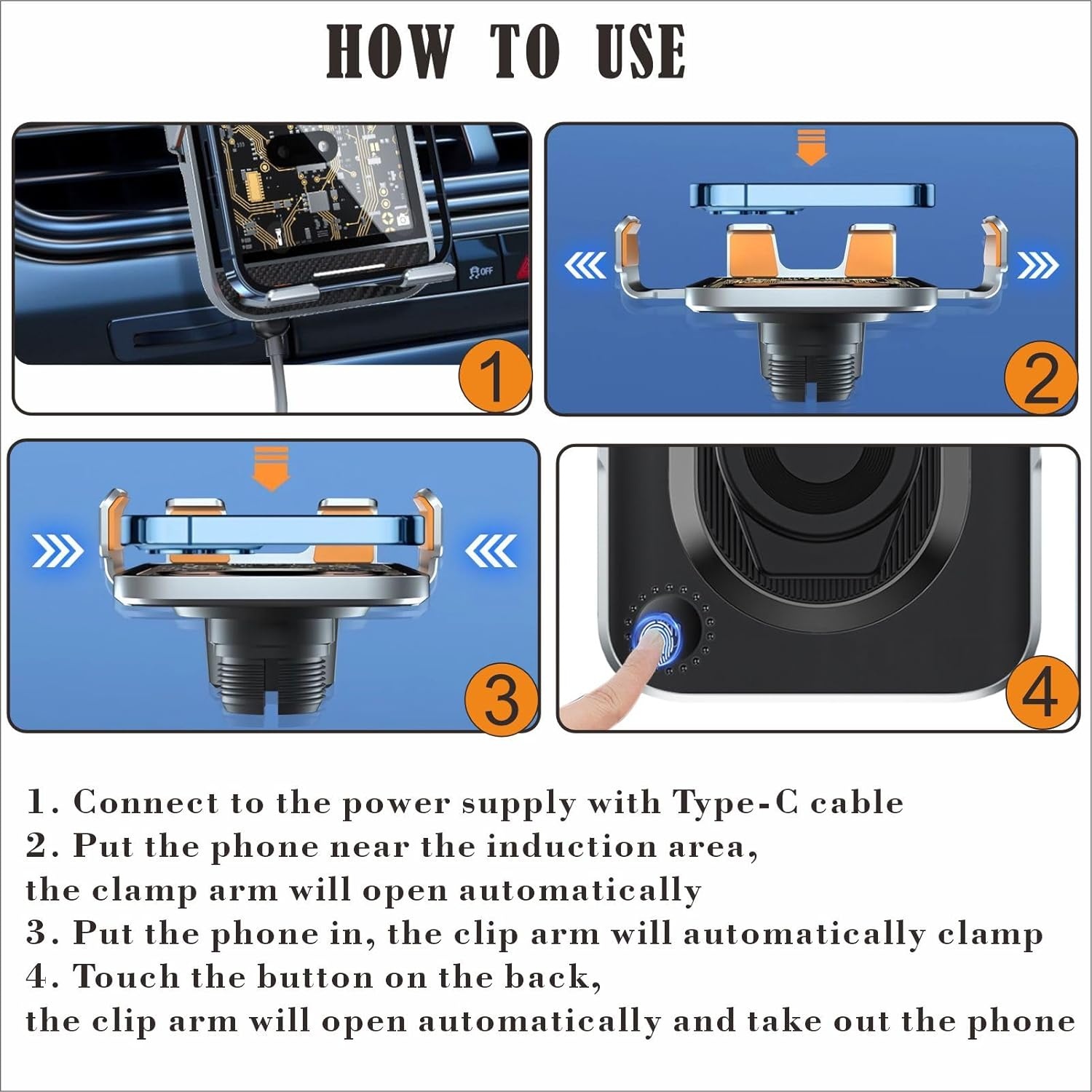 HOW TO USE

OFF

1

2

3

4

1. Connect to the power supply with Type-C cable
2. Put the phone near the induction area, the clamp arm will open automatically
3. Put the phone in, the clip arm will automatically clamp
4. Touch the button on the back, the clip arm will open automatically and take out the phone