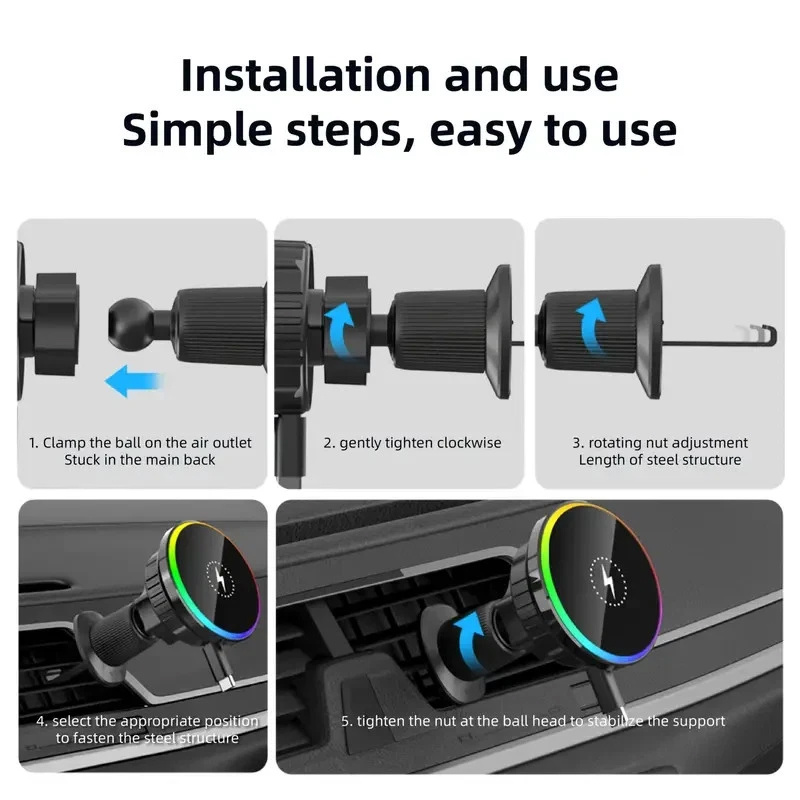 Installation and use
Simple steps, easy to use

1. Clamp the ball on the air outlet
Stuck in the main back

2. gently tighten clockwise

3. rotating nut adjustment
Length of steel structure

4. select the appropriate position
to fasten the steel structure

5. tighten the nut at the ball head to stabilize the support