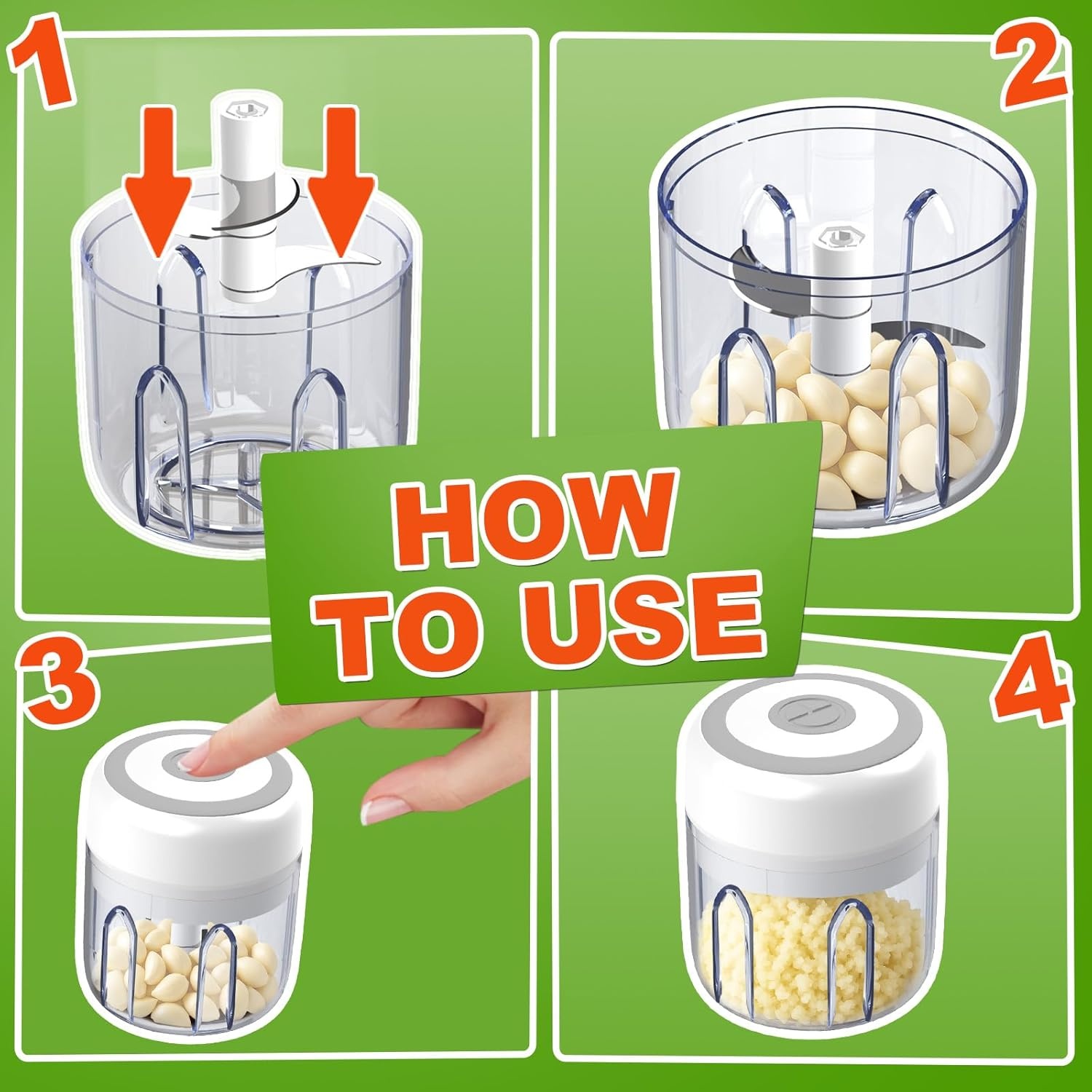 1

2

HOW TO USE

3

4