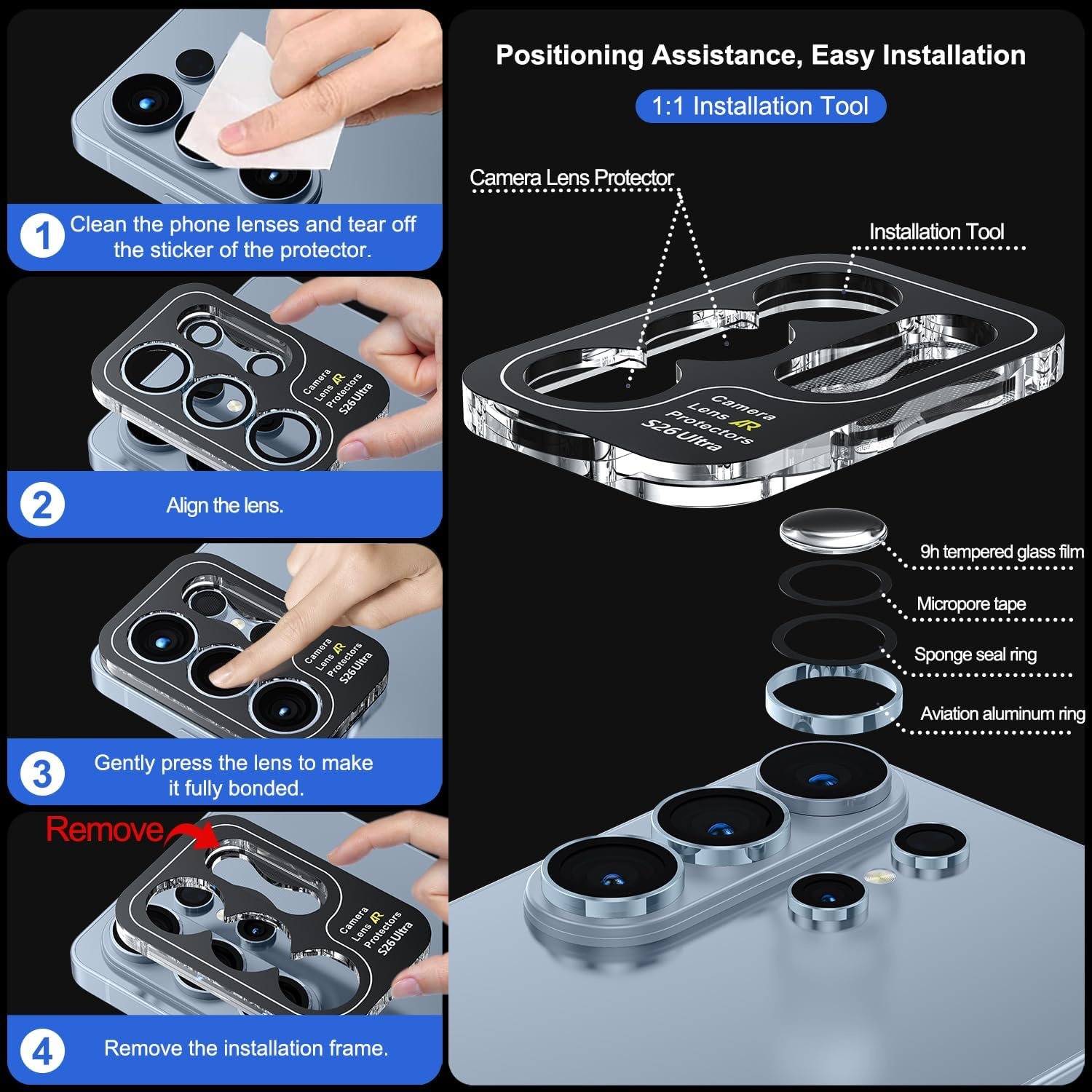 1 Clean the phone lenses and tear off the sticker of the protector.

Camera Lens AR Protectors S26Ultra

2 Align the lens.

Camera Lens AR Protectors S26Ultra

3 Gently press the lens to make it fully bonded.

Remove

Camera Lens AR Protectors S26Ultra

4 Remove the installation frame.

Positioning Assistance, Easy Installation

1:1 Installation Tool

Camera Lens Protector

Installation Tool

Camera Lens AR Protectors S26Ultra

9h tempered glass film

Micropore tape

Sponge seal ring

Aviation aluminum ring