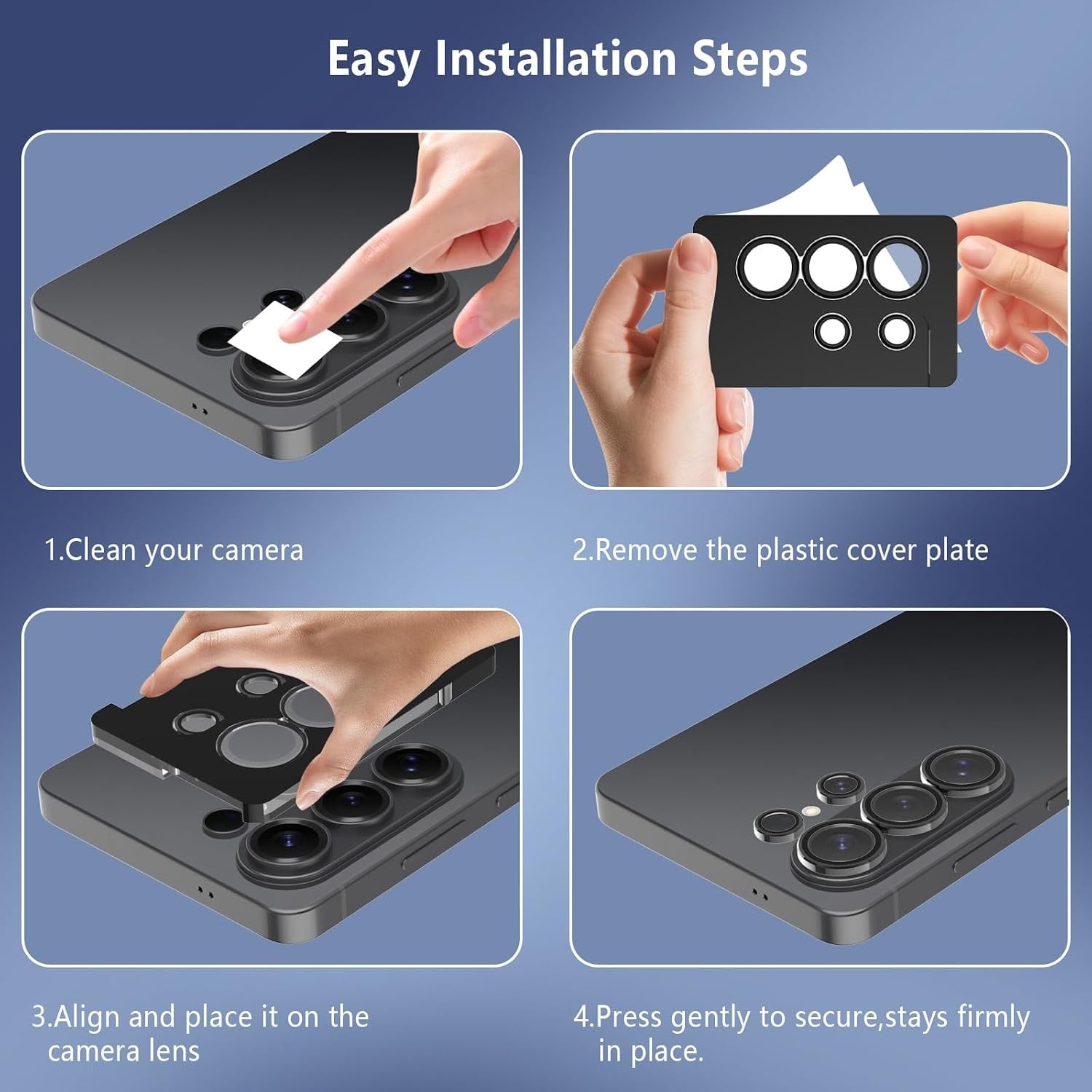 Easy Installation Steps

1.Clean your camera

2.Remove the plastic cover plate

3.Align and place it on the camera lens

4.Press gently to secure,stays firmly in place.