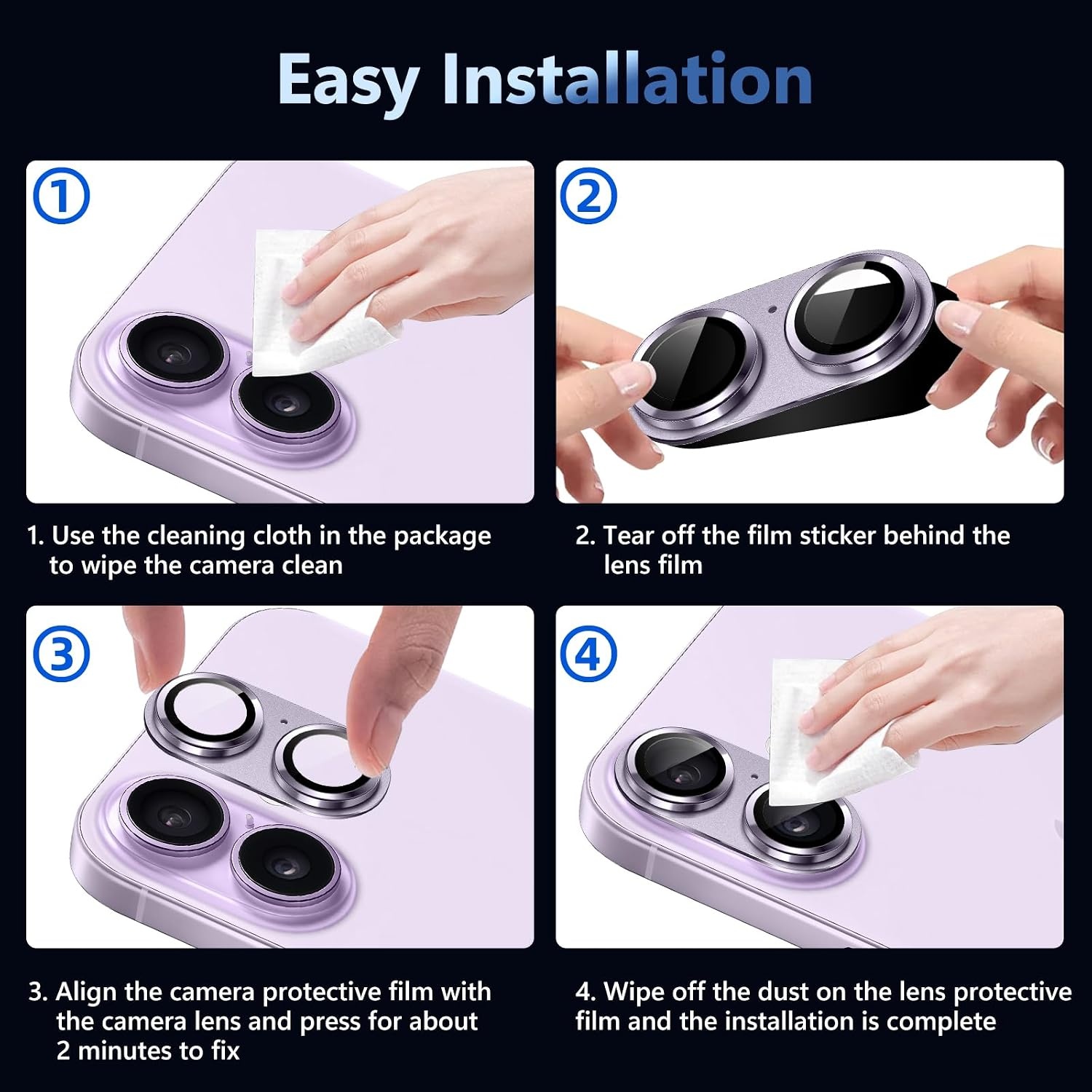 Easy Installation

①

1. Use the cleaning cloth in the package to wipe the camera clean

②

2. Tear off the film sticker behind the lens film

③

3. Align the camera protective film with the camera lens and press for about 2 minutes to fix

④

4. Wipe off the dust on the lens protective film and the installation is complete