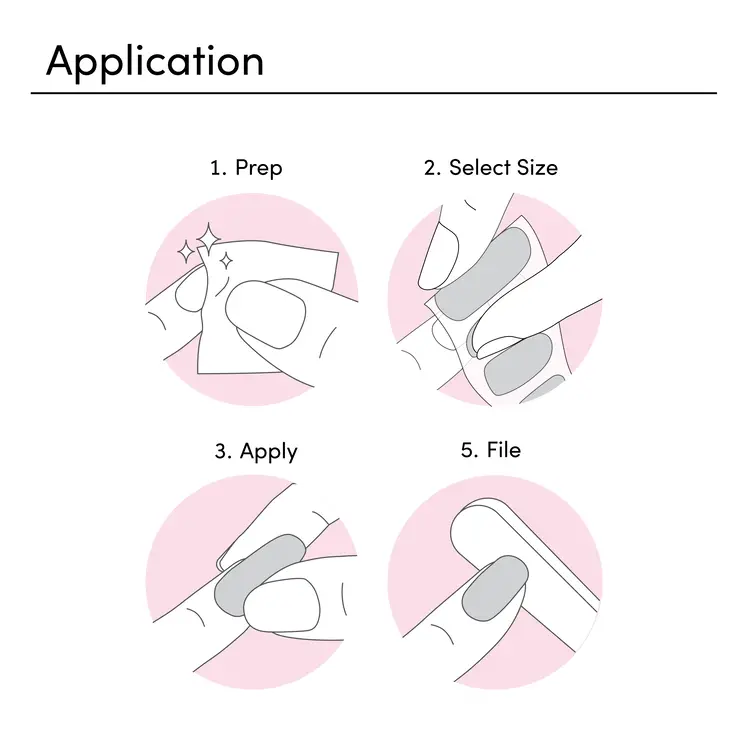 Application

1. Prep

2. Select Size

3. Apply

5. File