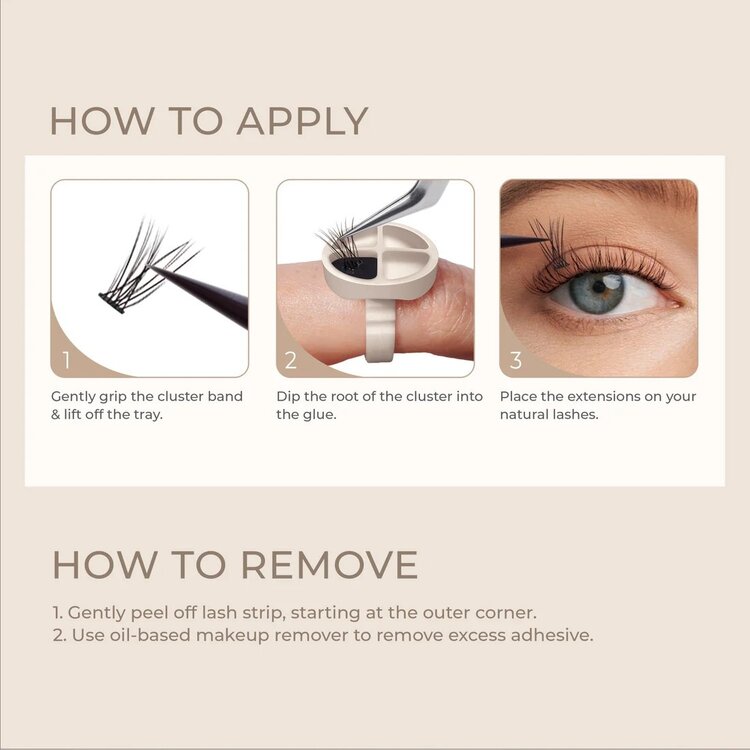 HOW TO APPLY

1

Gently grip the cluster band & lift off the tray.

2

Dip the root of the cluster into the glue.

3

Place the extensions on your natural lashes.

HOW TO REMOVE

1. Gently peel off lash strip, starting at the outer corner.
2. Use oil-based makeup remover to remove excess adhesive.