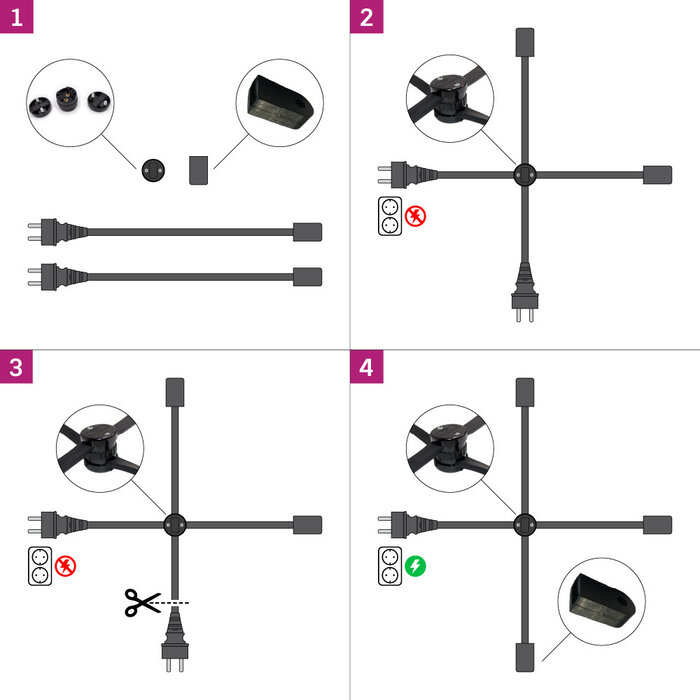 1

2

3

4