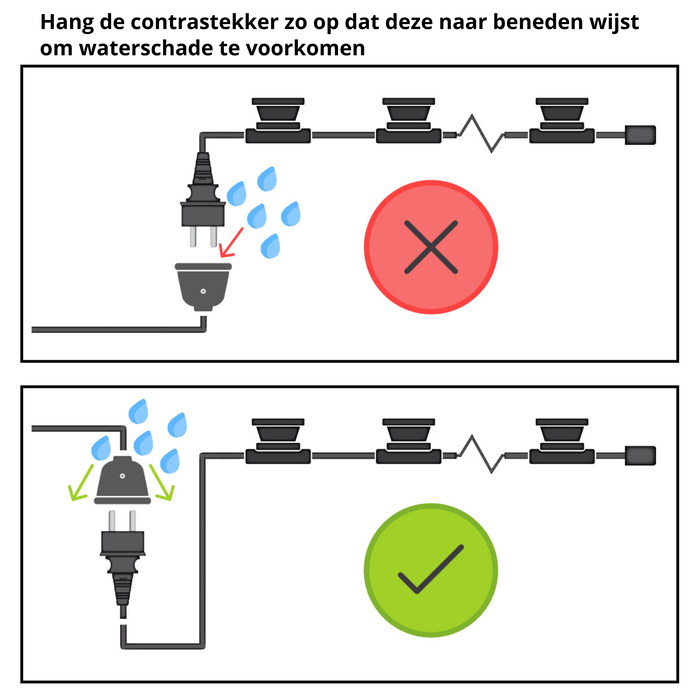 Hang de contrastekker zo op dat deze naar beneden wijst om waterschade te voorkomen