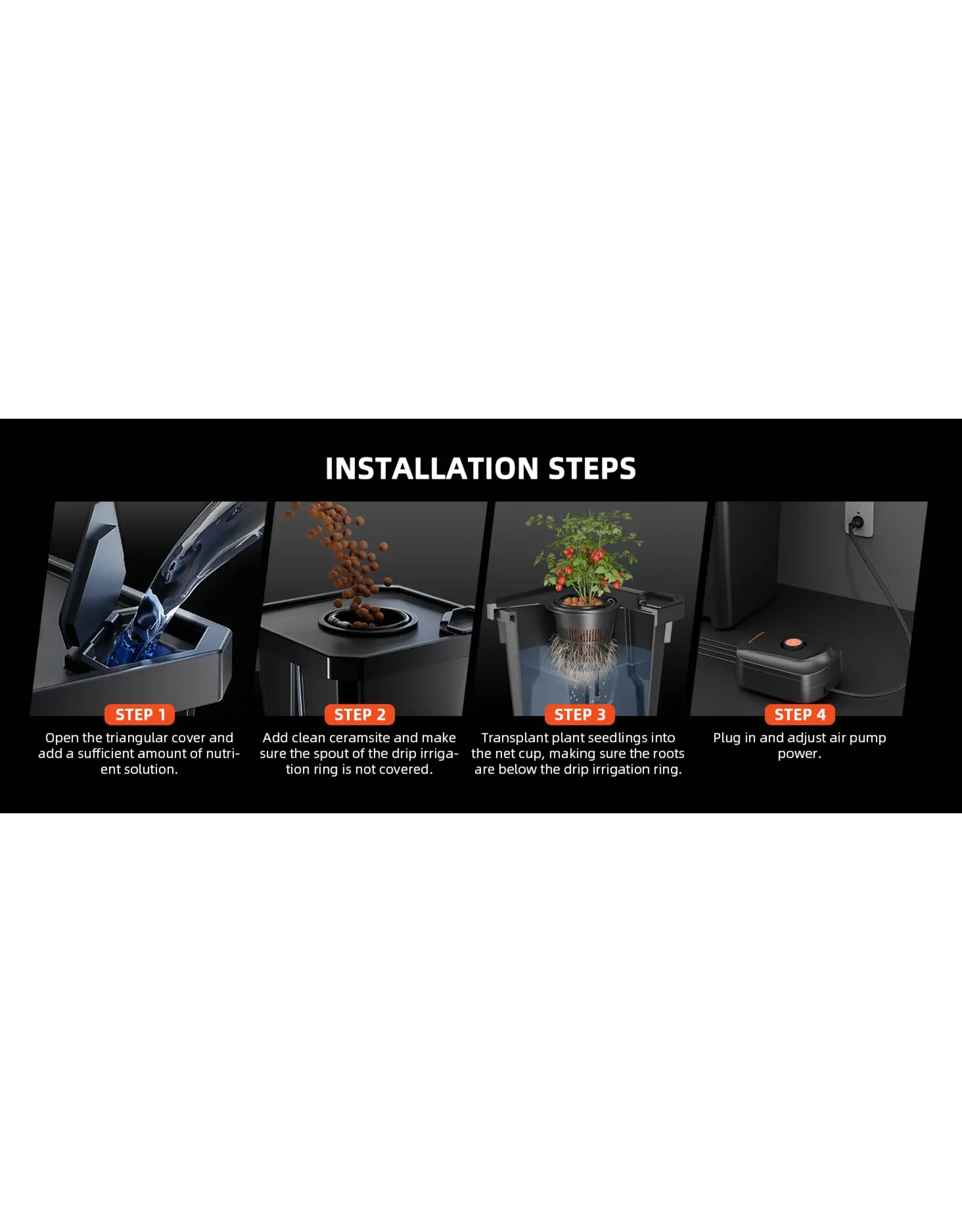 INSTALLATION STEPS

STEP 1
Open the triangular cover and add a sufficient amount of nutrient solution.

STEP 2
Add clean ceramsite and make sure the spout of the drip irrigation ring is not covered.

STEP 3
Transplant plant seedlings into the net cup, making sure the roots are below the drip irrigation ring.

STEP 4
Plug in and adjust air pump power.