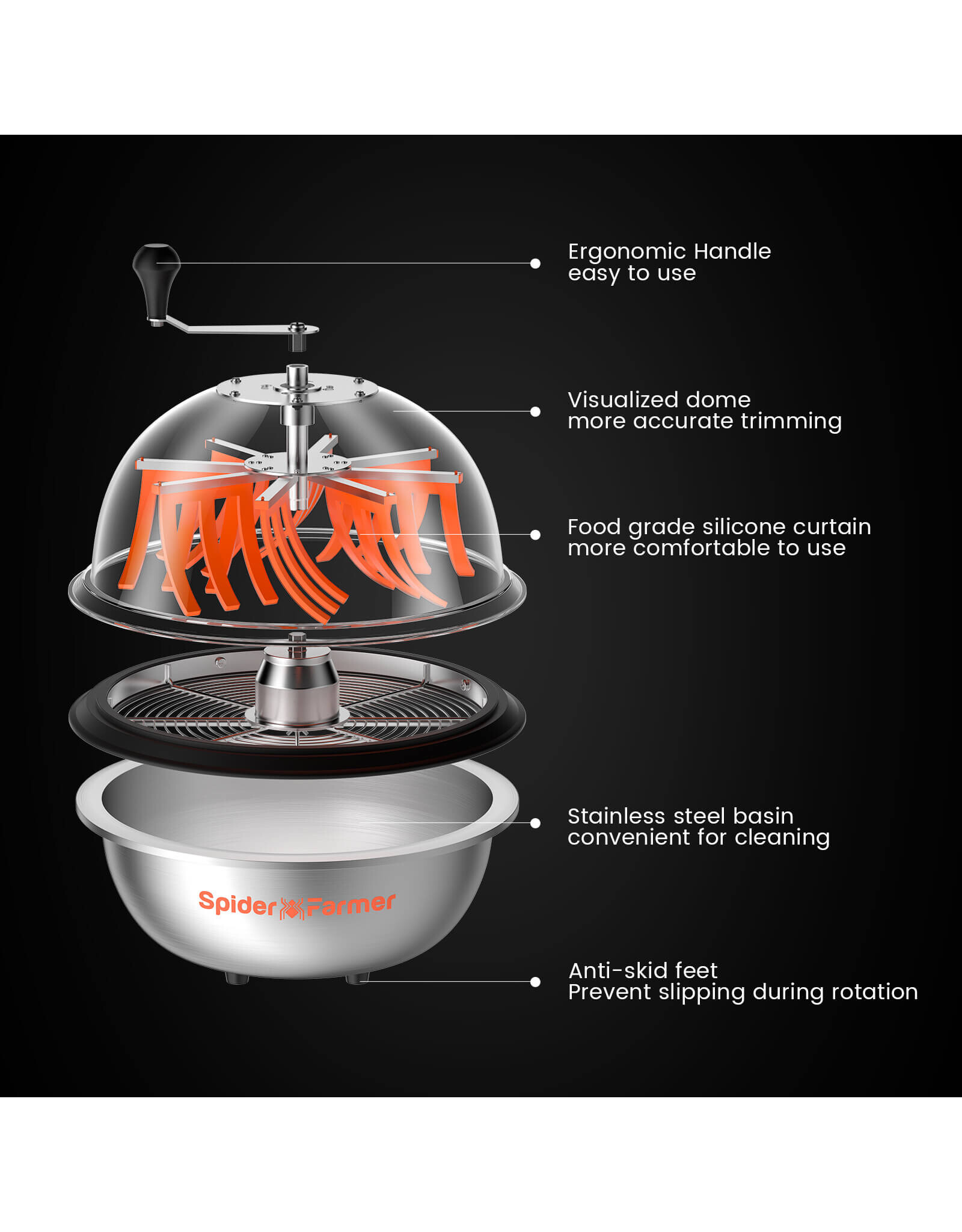 Ergonomic Handle
easy to use

Visualized dome
more accurate trimming

Food grade silicone curtain
more comfortable to use

Stainless steel basin
convenient for cleaning

Spider Farmer

Anti-skid feet
Prevent slipping during rotation