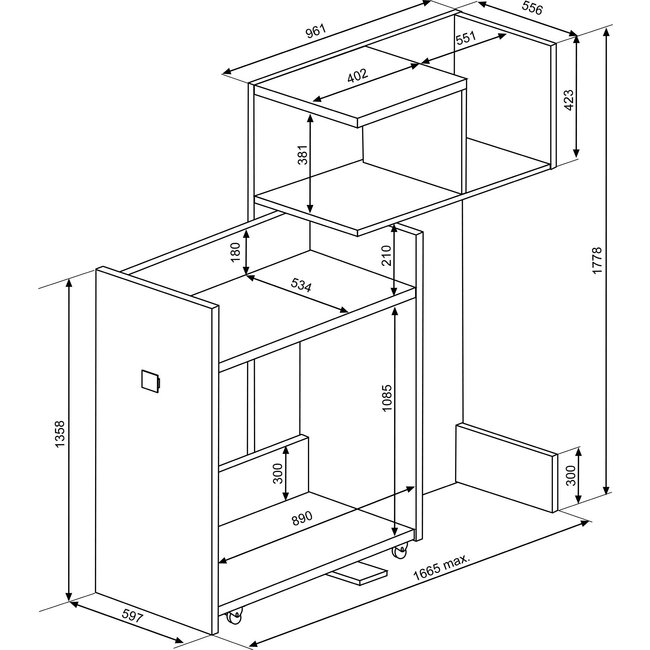 961
556
551
402
423
381
180
210
534
1778
1358
1085
300
300
890
1665 max.
597