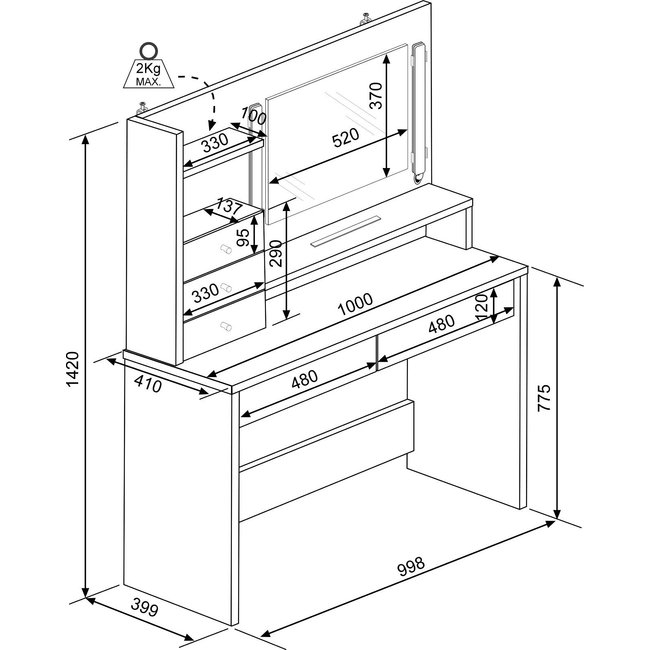 2Kg
MAX.
100
330
370
520
137
95
290
330
1000
120
480
480
410
1420
775
998
399