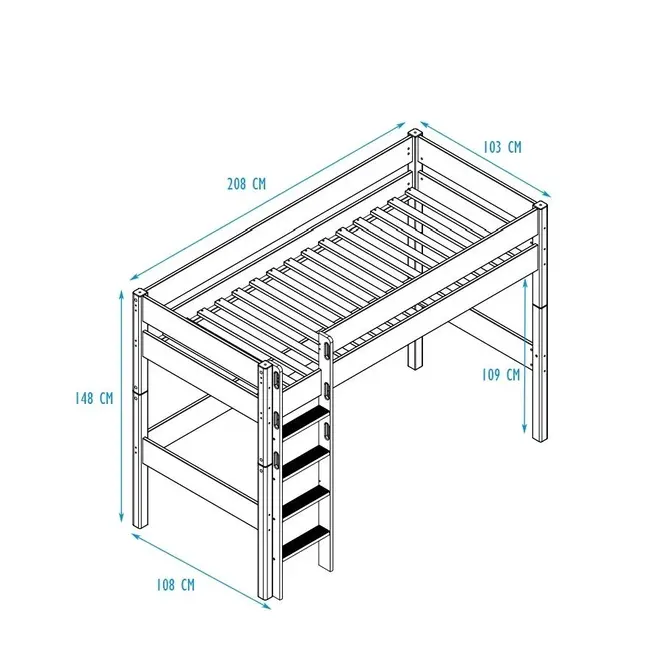 208 CM

103 CM

148 CM

109 CM

108 CM