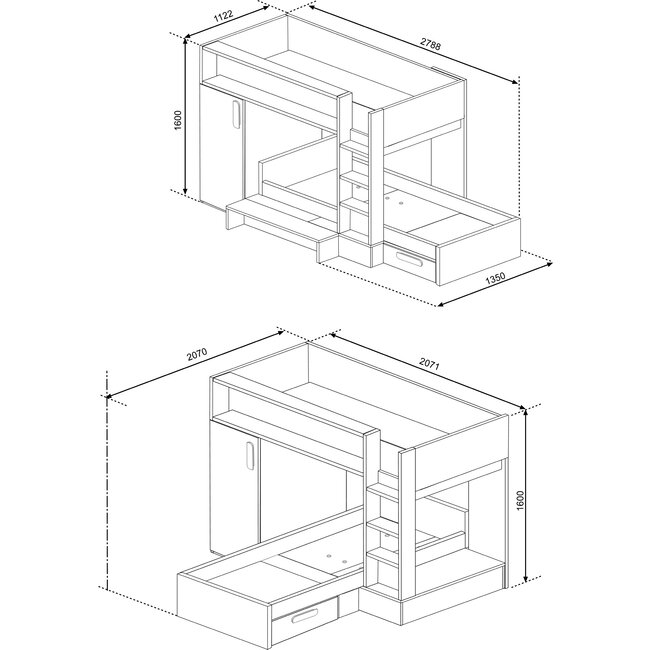 1122
2788
1600
1350
2070
2071
1600