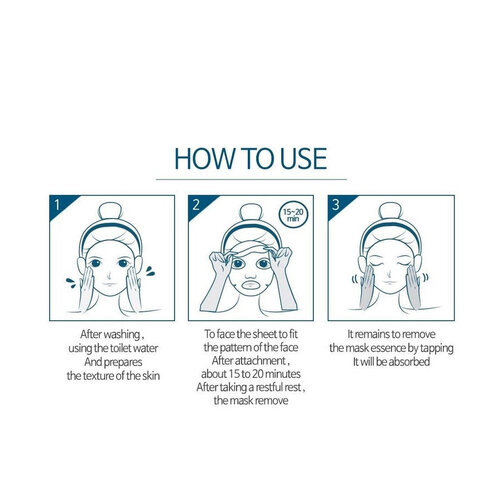 HOW TO USE

1

After washing , using the toilet water And prepares the texture of the skin

2

15~20 min

To face the sheet to fit the pattern of the face After attachment , about 15 to 20 minutes After taking a restful rest , the mask remove

3

It remains to remove the mask essence by tapping It will be absorbed