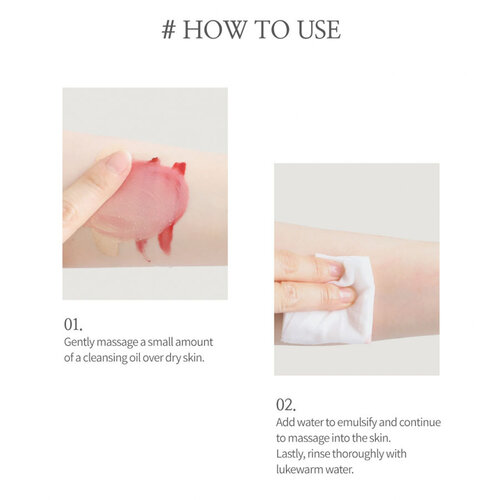 # HOW TO USE

01.
Gently massage a small amount of a cleansing oil over dry skin.

02.
Add water to emulsify and continue to massage into the skin.
Lastly, rinse thoroughly with lukewarm water.