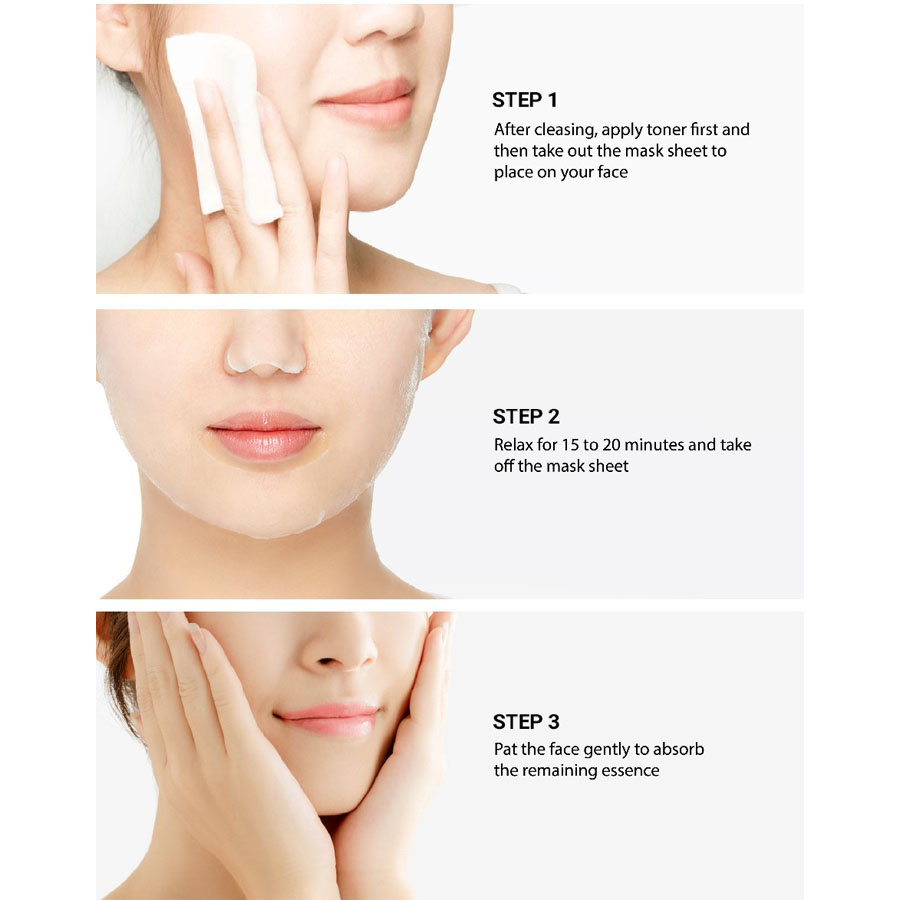 STEP 1
After cleasing, apply toner first and then take out the mask sheet to place on your face

STEP 2
Relax for 15 to 20 minutes and take off the mask sheet

STEP 3
Pat the face gently to absorb the remaining essence