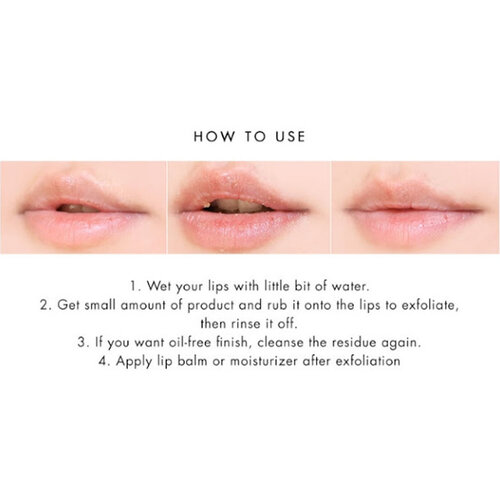 HOW TO USE

1. Wet your lips with little bit of water.
2. Get small amount of product and rub it onto the lips to exfoliate, then rinse it off.
3. If you want oil-free finish, cleanse the residue again.
4. Apply lip balm or moisturizer after exfoliation