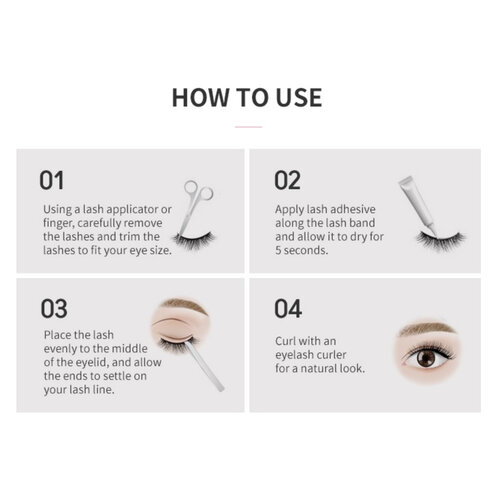 HOW TO USE

01

Using a lash applicator or finger, carefully remove the lashes and trim the lashes to fit your eye size.

02

Apply lash adhesive along the lash band and allow it to dry for 5 seconds.

03

Place the lash evenly to the middle of the eyelid, and allow the ends to settle on your lash line.

04

Curl with an eyelash curler for a natural look.