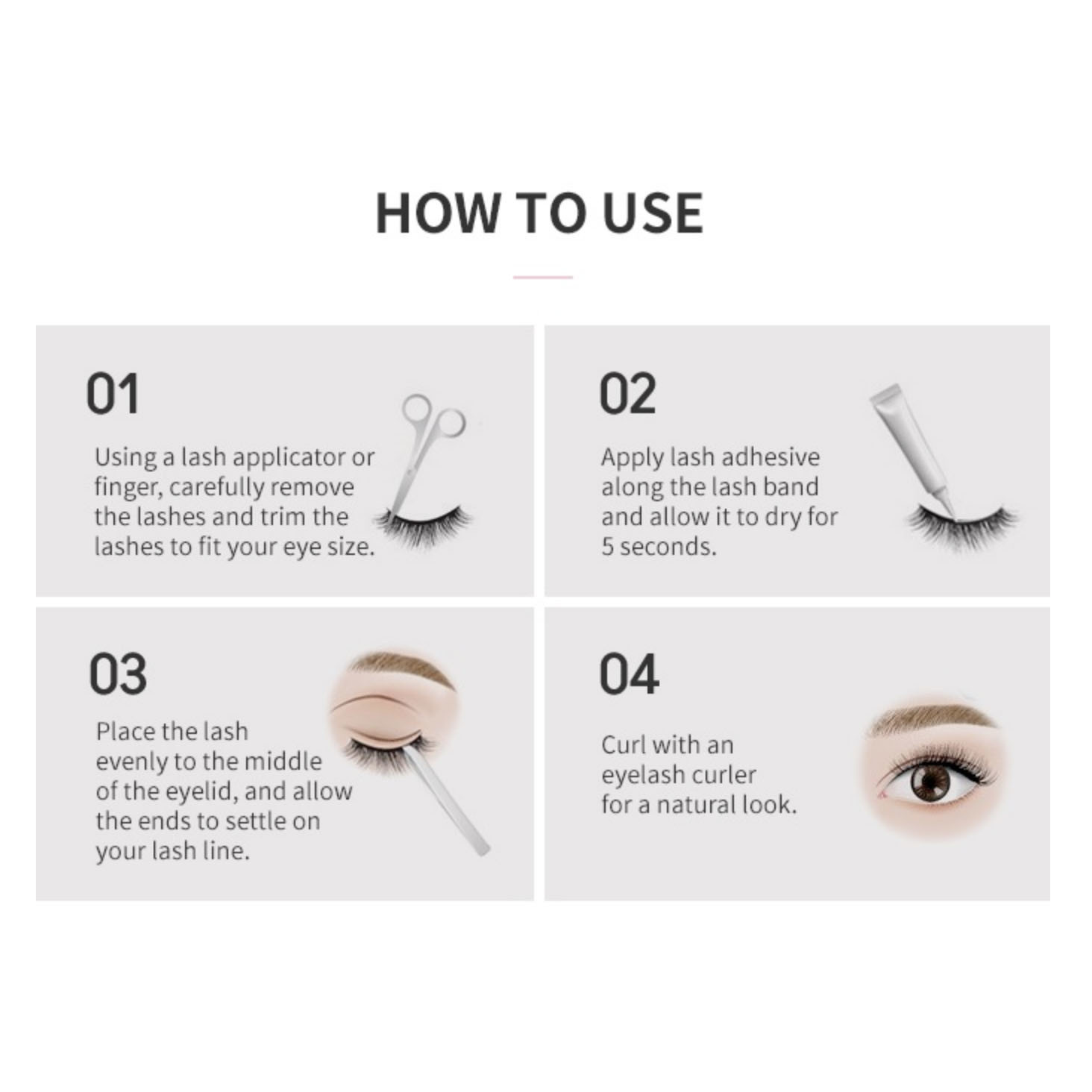 HOW TO USE

01

Using a lash applicator or finger, carefully remove the lashes and trim the lashes to fit your eye size.

02

Apply lash adhesive along the lash band and allow it to dry for 5 seconds.

03

Place the lash evenly to the middle of the eyelid, and allow the ends to settle on your lash line.

04

Curl with an eyelash curler for a natural look.