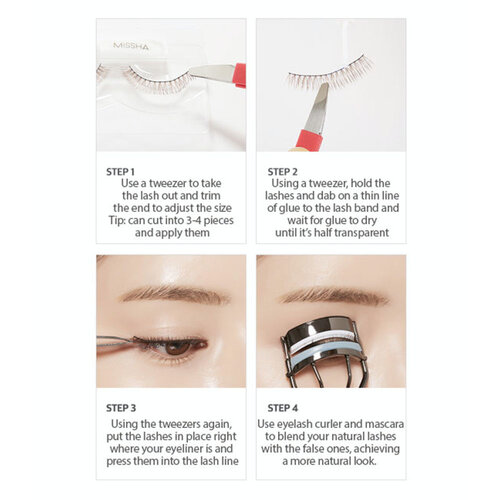 MISSHA

STEP 1
Use a tweezer to take the lash out and trim the end to adjust the size
Tip: can cut into 3-4 pieces and apply them

STEP 2
Using a tweezer, hold the lashes and dab on a thin line of glue to the lash band and wait for glue to dry until it's half transparent

STEP 3
Using the tweezers again, put the lashes in place right where your eyeliner is and press them into the lash line

STEP 4
Use eyelash curler and mascara to blend your natural lashes with the false ones, achieving a more natural look.