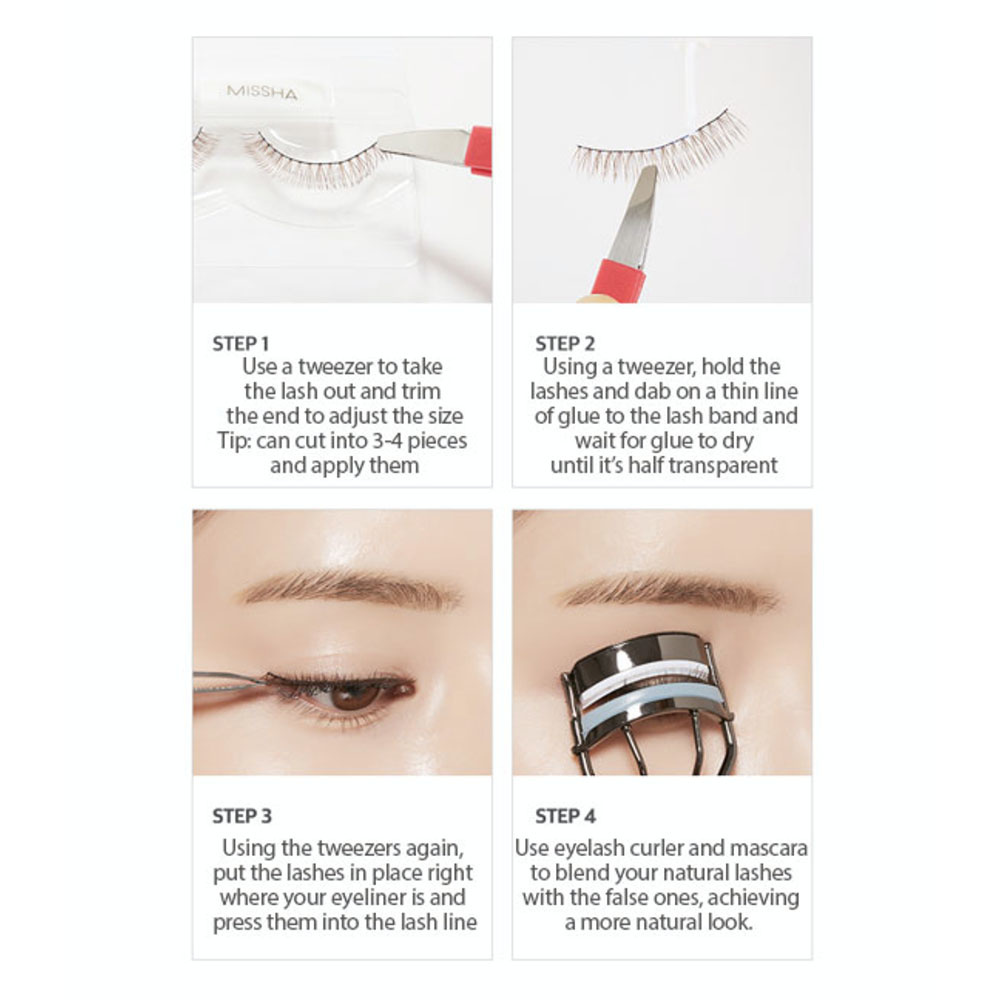 MISSHA

STEP 1
Use a tweezer to take the lash out and trim the end to adjust the size
Tip: can cut into 3-4 pieces and apply them

STEP 2
Using a tweezer, hold the lashes and dab on a thin line of glue to the lash band and wait for glue to dry until it's half transparent

STEP 3
Using the tweezers again, put the lashes in place right where your eyeliner is and press them into the lash line

STEP 4
Use eyelash curler and mascara to blend your natural lashes with the false ones, achieving a more natural look.